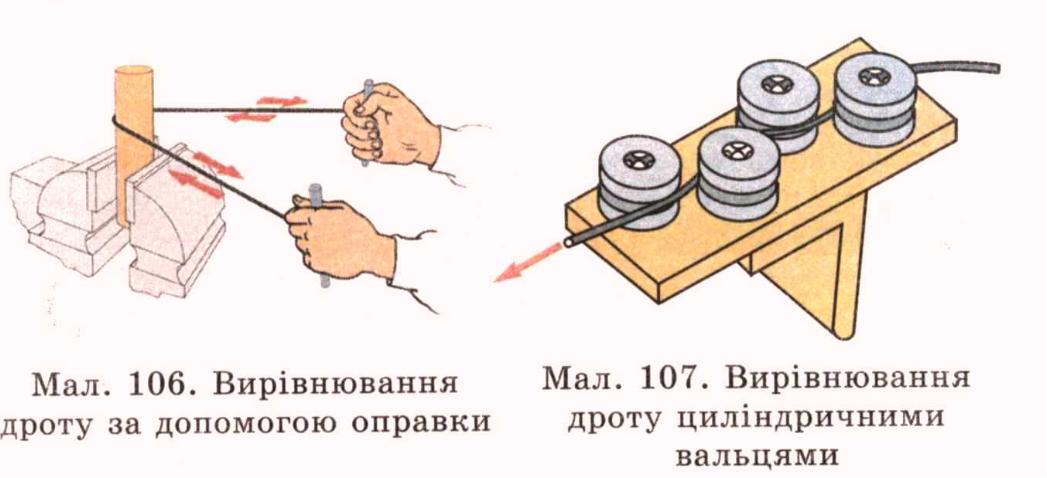 Мал. 106. Вирівнювання дроту за допомогою оправки

Мал. 107. Вирівнювання дроту циліндричними вальцями