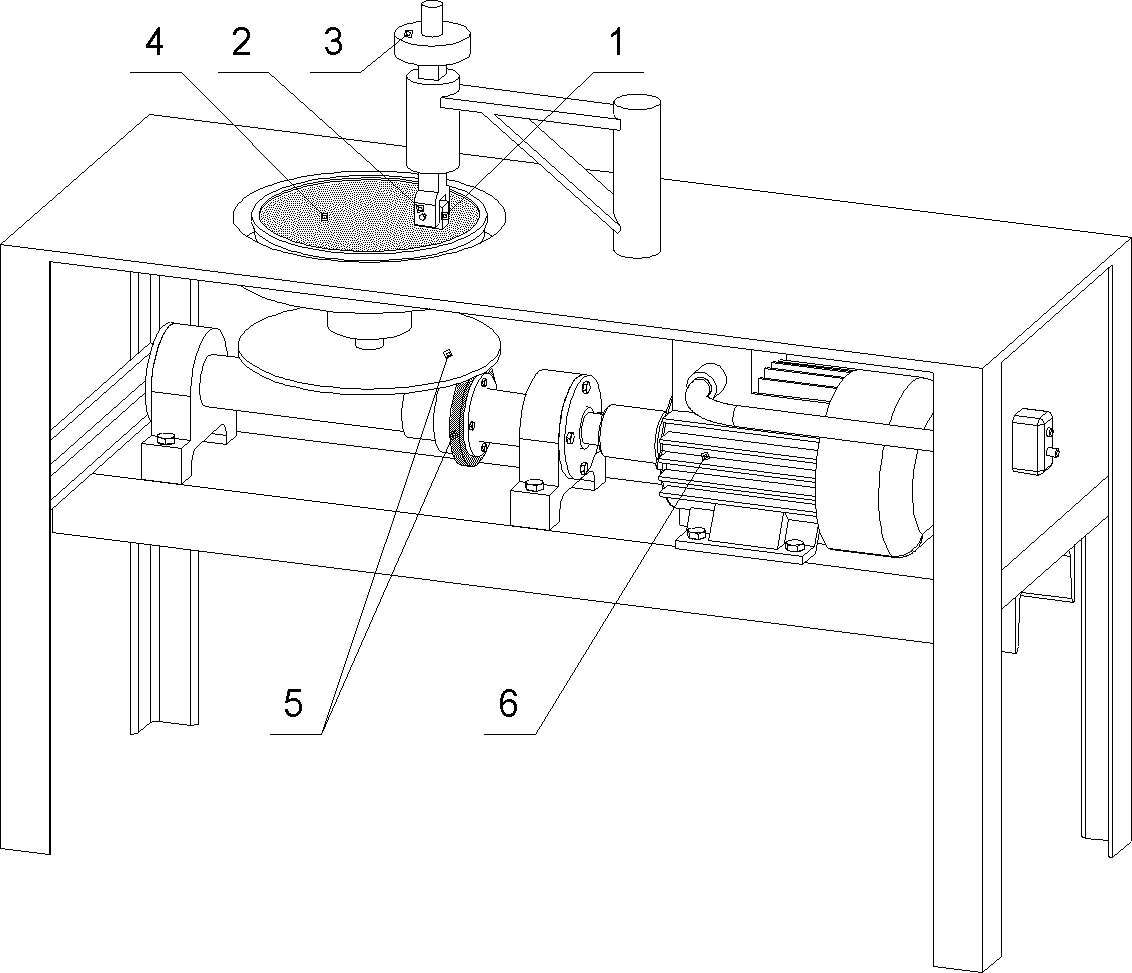 4 2 3 1

5 6