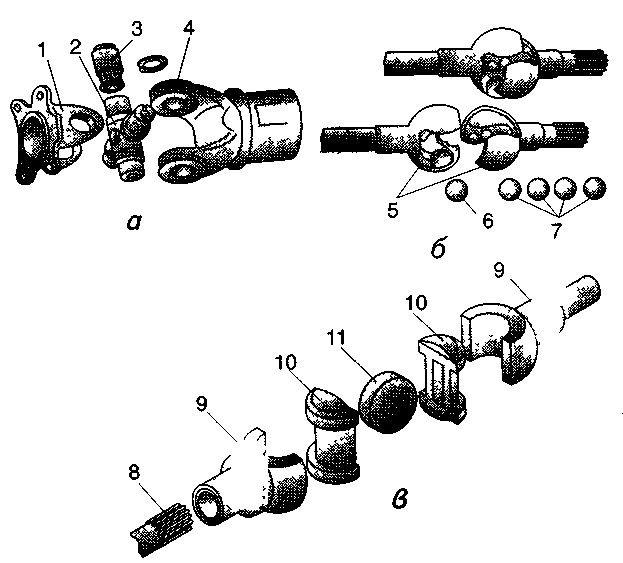 1
2
3
4
а
5
6
7
б
9
10
11
10
9
8
в