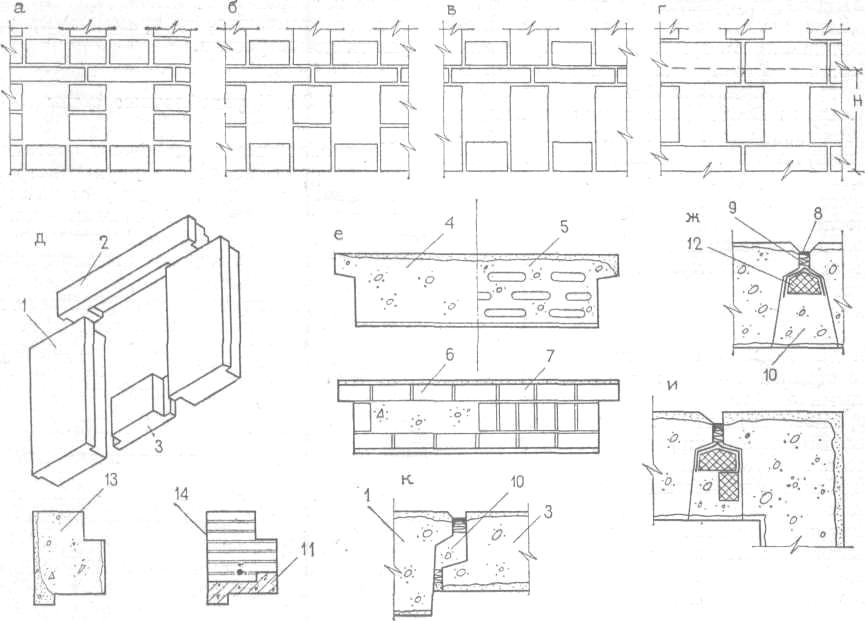 а
б
в
г
Н
д
2
1
3
е
4
5
6
7
ж
9
8
12
10
и
13
14
11
к
1
10
3