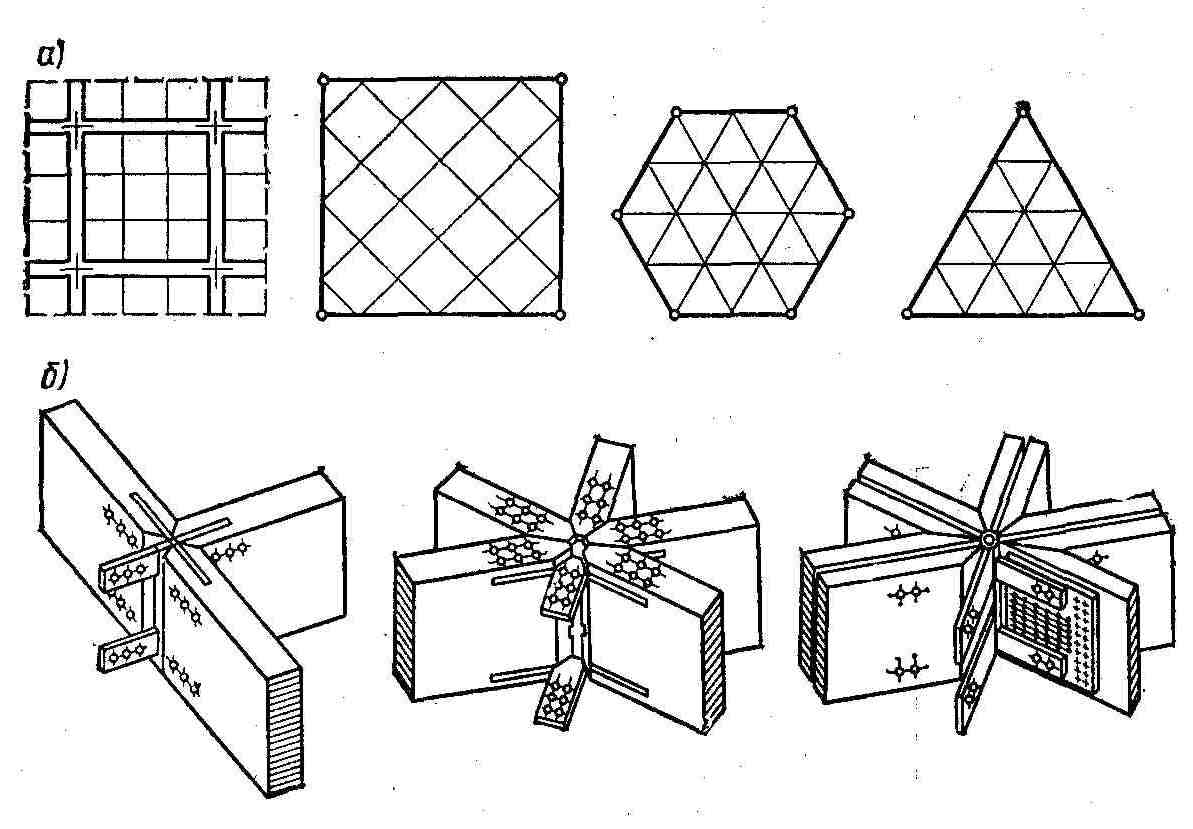 а)

б)