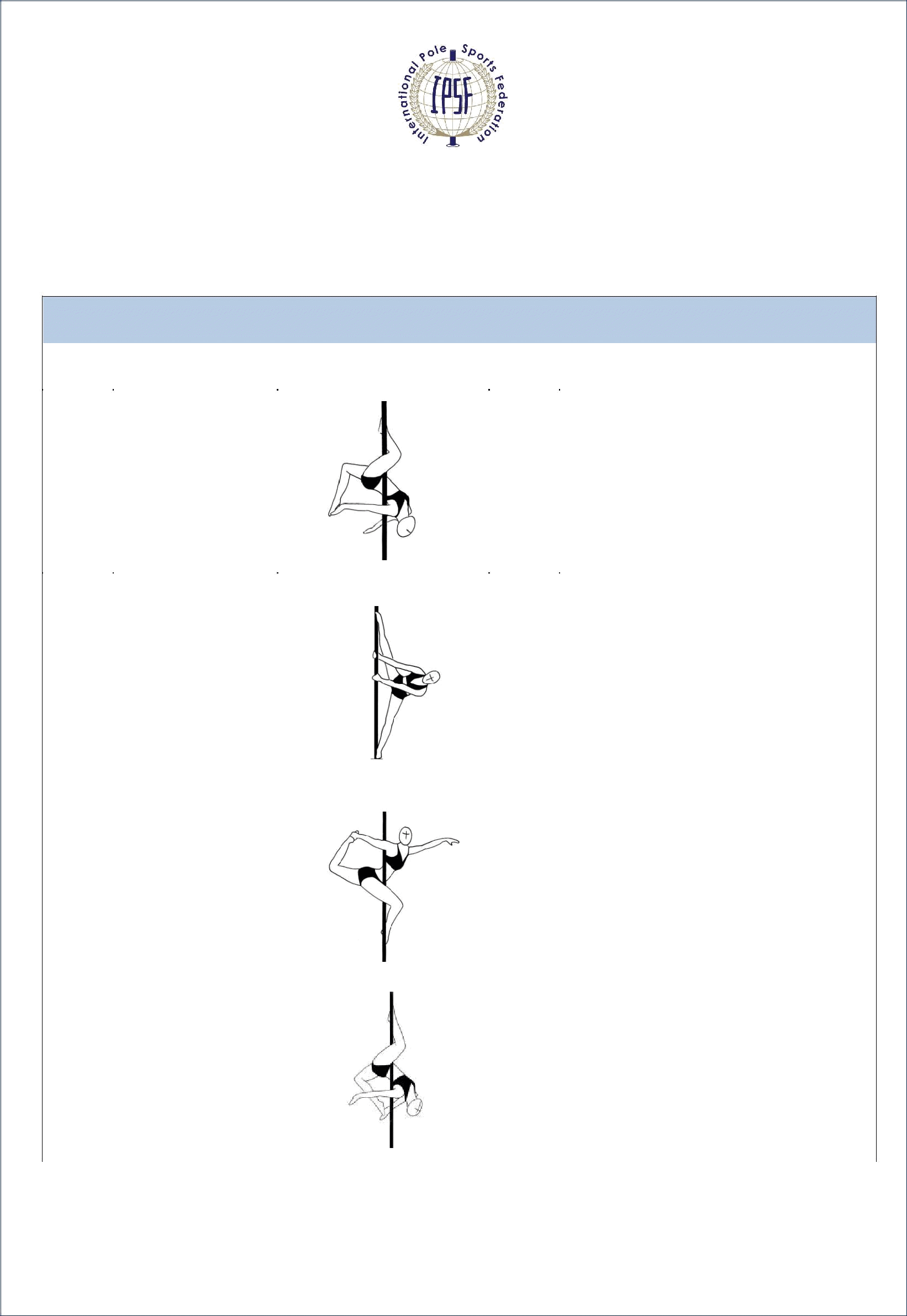 International Pole Sports Federation
IPSF