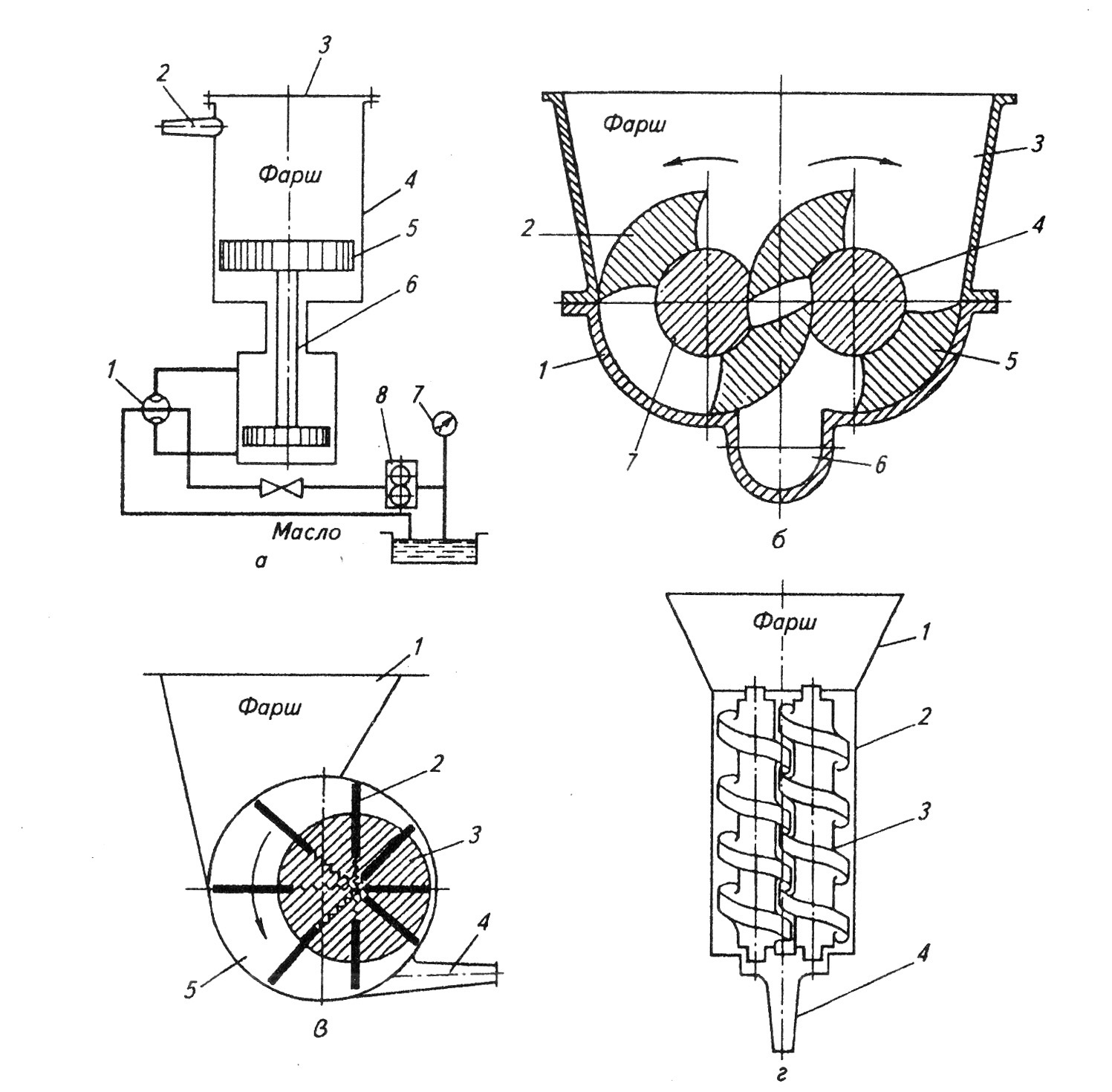 3
2
Фарш
4
5
6
1
8
7
Масло
а

Фарш
3
2
4
1
5
7
6
б

1
Фарш
2
3
4
5
в

Фарш
1
2
3
4
г