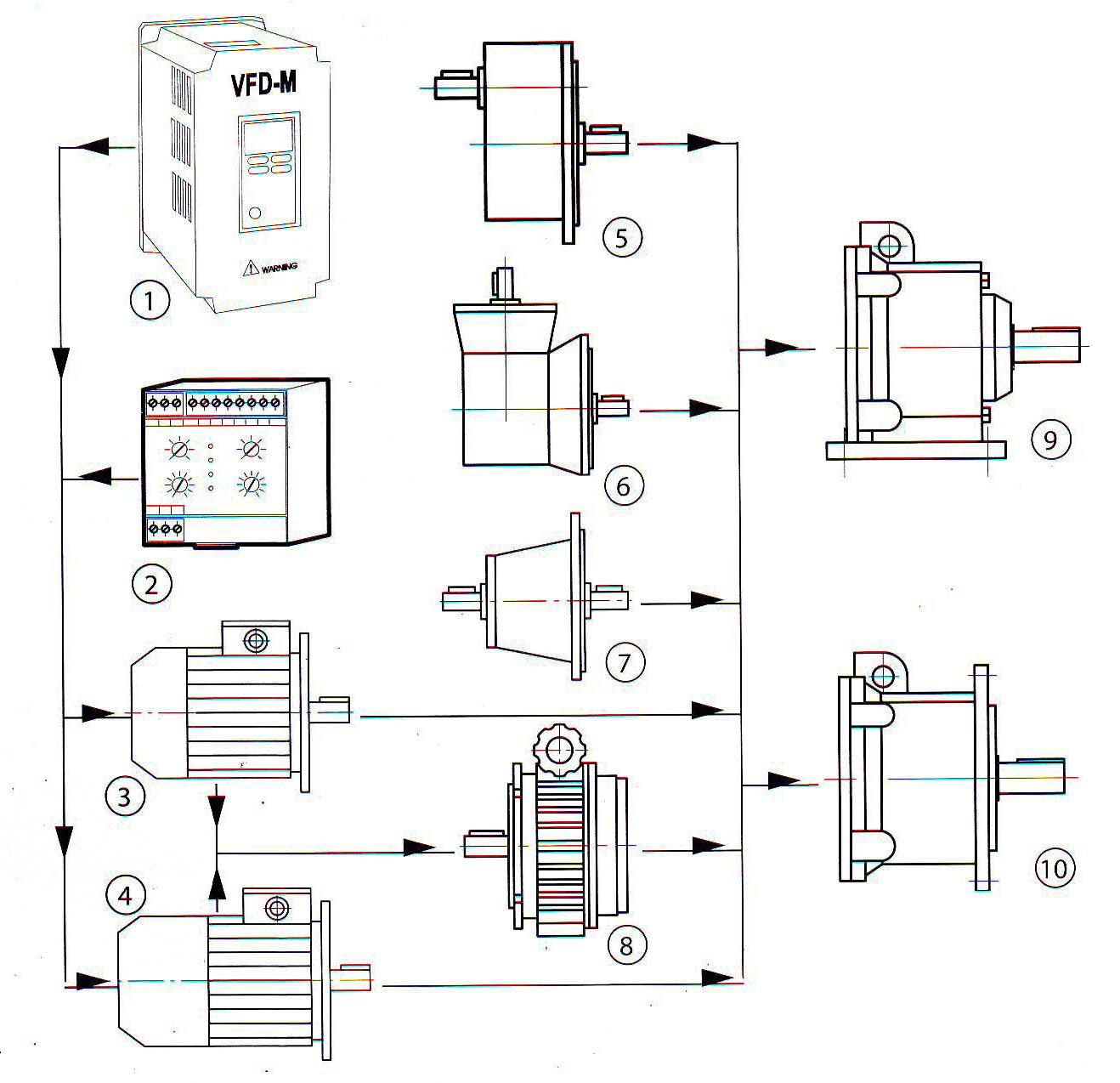 VFD-M

WARNING

1

2

3

4

5

6

7

8

9

10