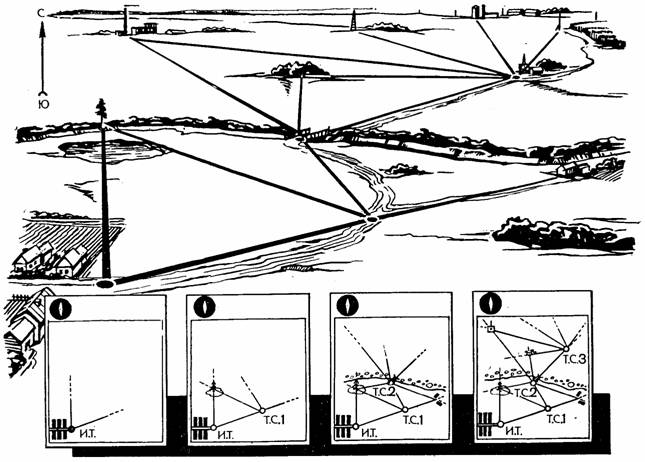 С
Ю
И.Т.
И.Т.
Т.С.1
Т.С.2
И.Т.
Т.С.1
Т.С.3
Т.С.2
И.Т.
Т.С.1