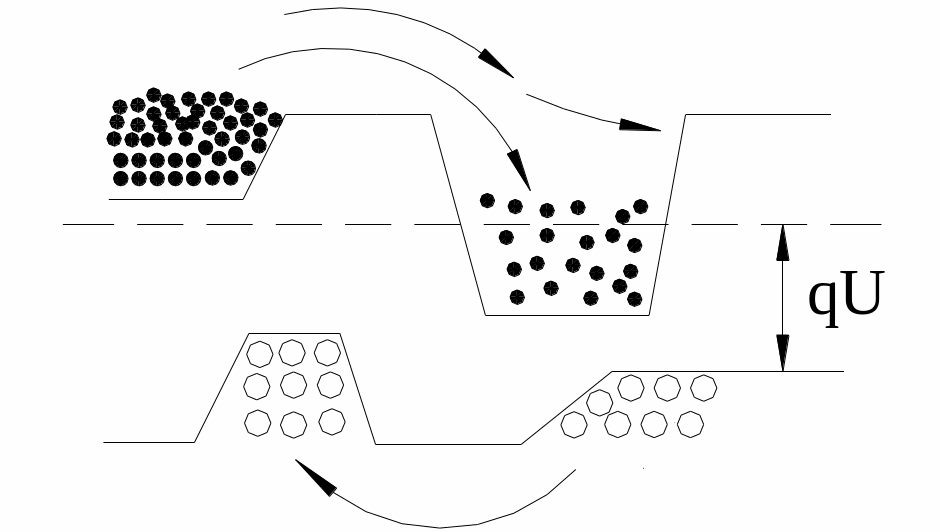 qU