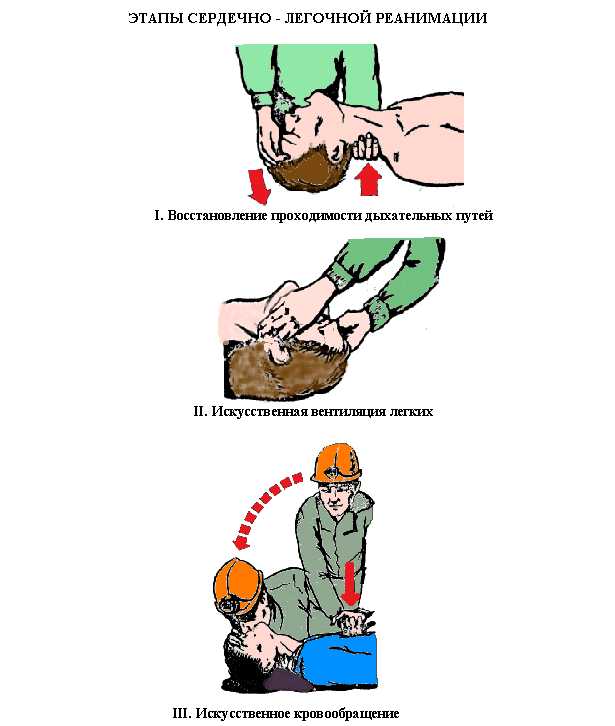 ЭТАПЫ СЕРДЕЧНО - ЛЕГОЧНОЙ РЕАНИМАЦИИ

I. Восстановление проходимости дыхательных путей

II. Искусственная вентиляция легких

III. Искусственное кровообращение