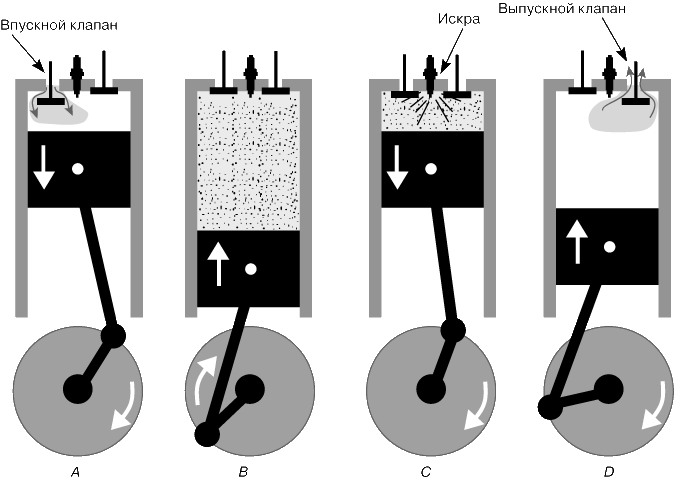 Впускной клапан

Искра

Выпускной клапан

A

B

C

D