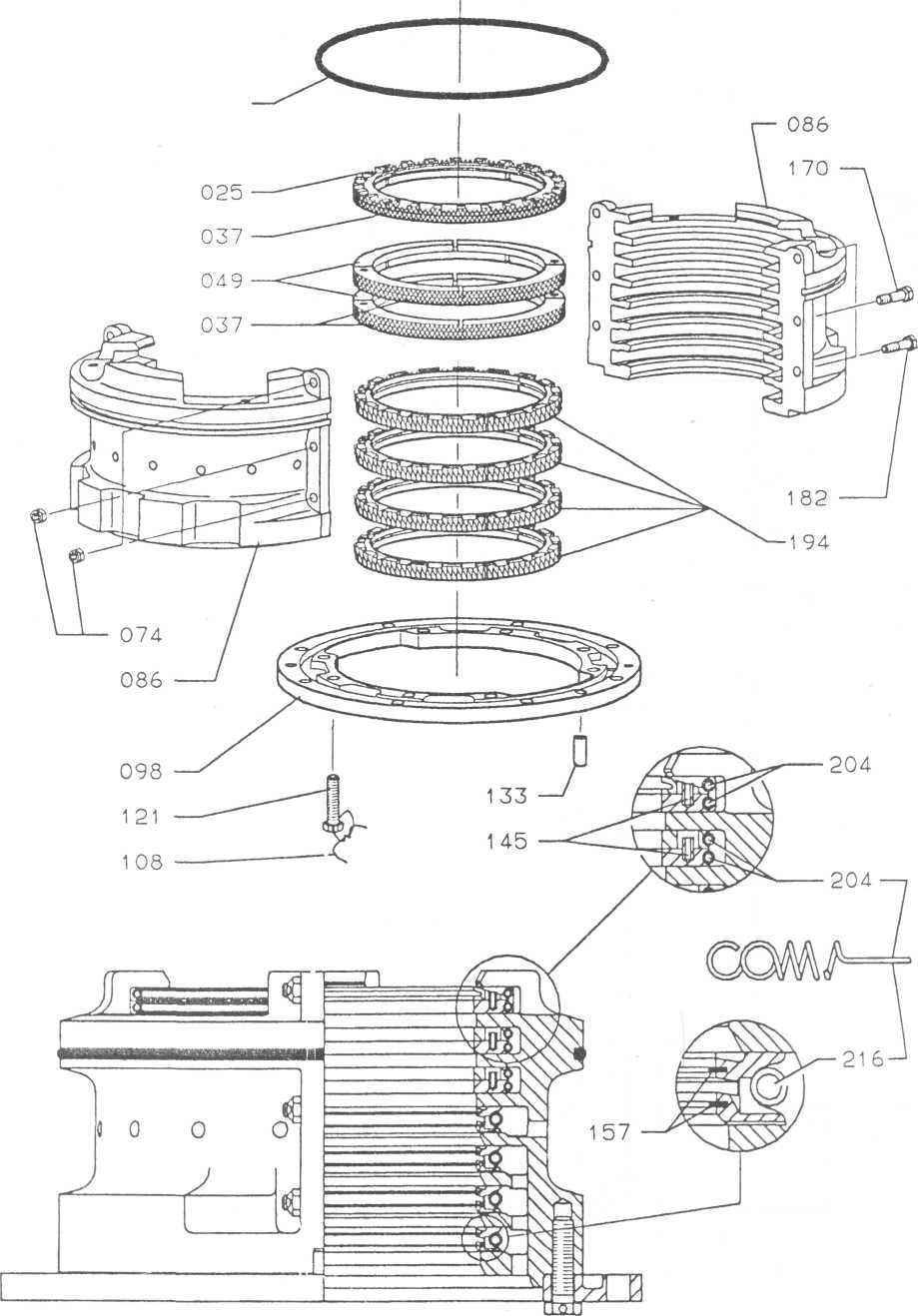 086
170
025
037
049
037
182
194
074
086
098
133
204
121
145
108
204
216
157