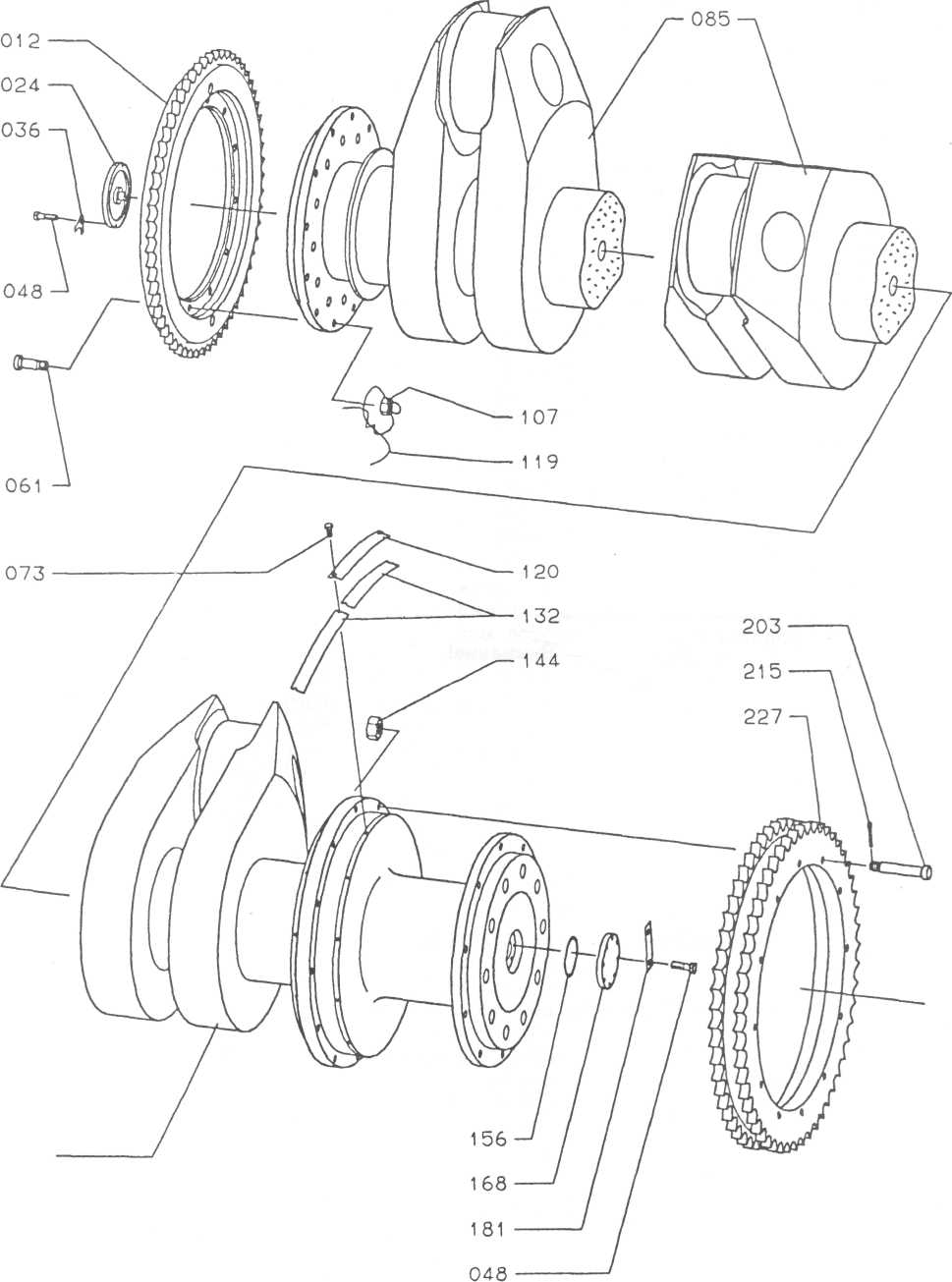 012
024
036
048
061
085
107
119
073
120
132
144
203
215
227
156
168
181
048