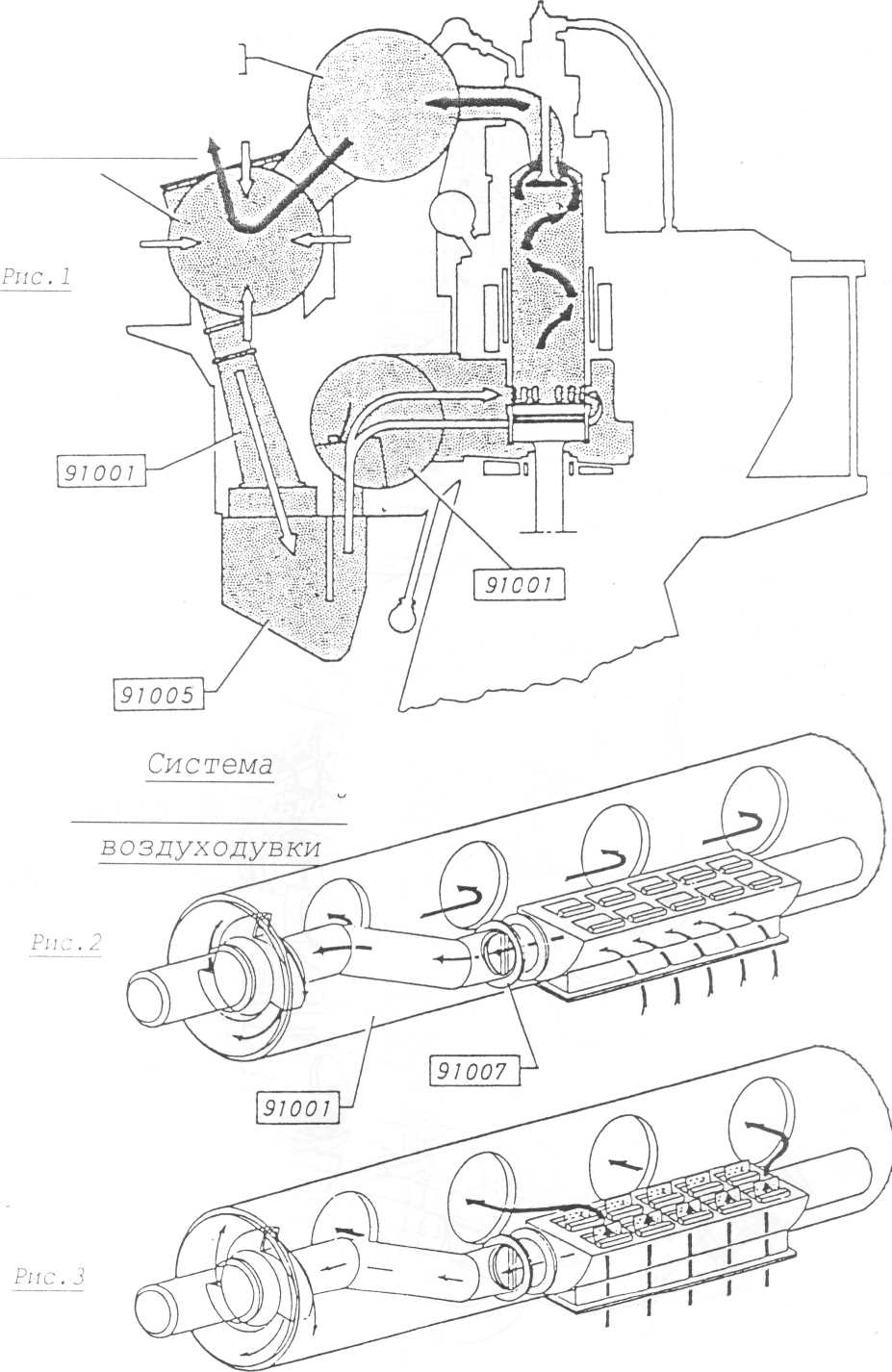 Рис.1

91001

91001

91005

Система

воздуходувки

Рис.2

91007

91001

Рис.3