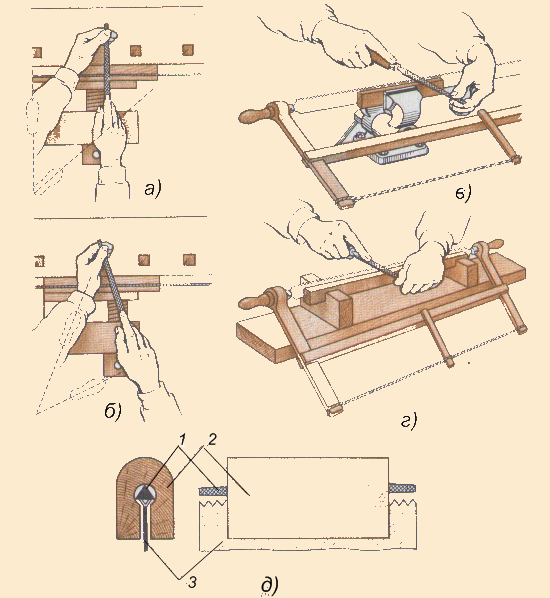 а)

в)

б)

г)

1 2

3

д)