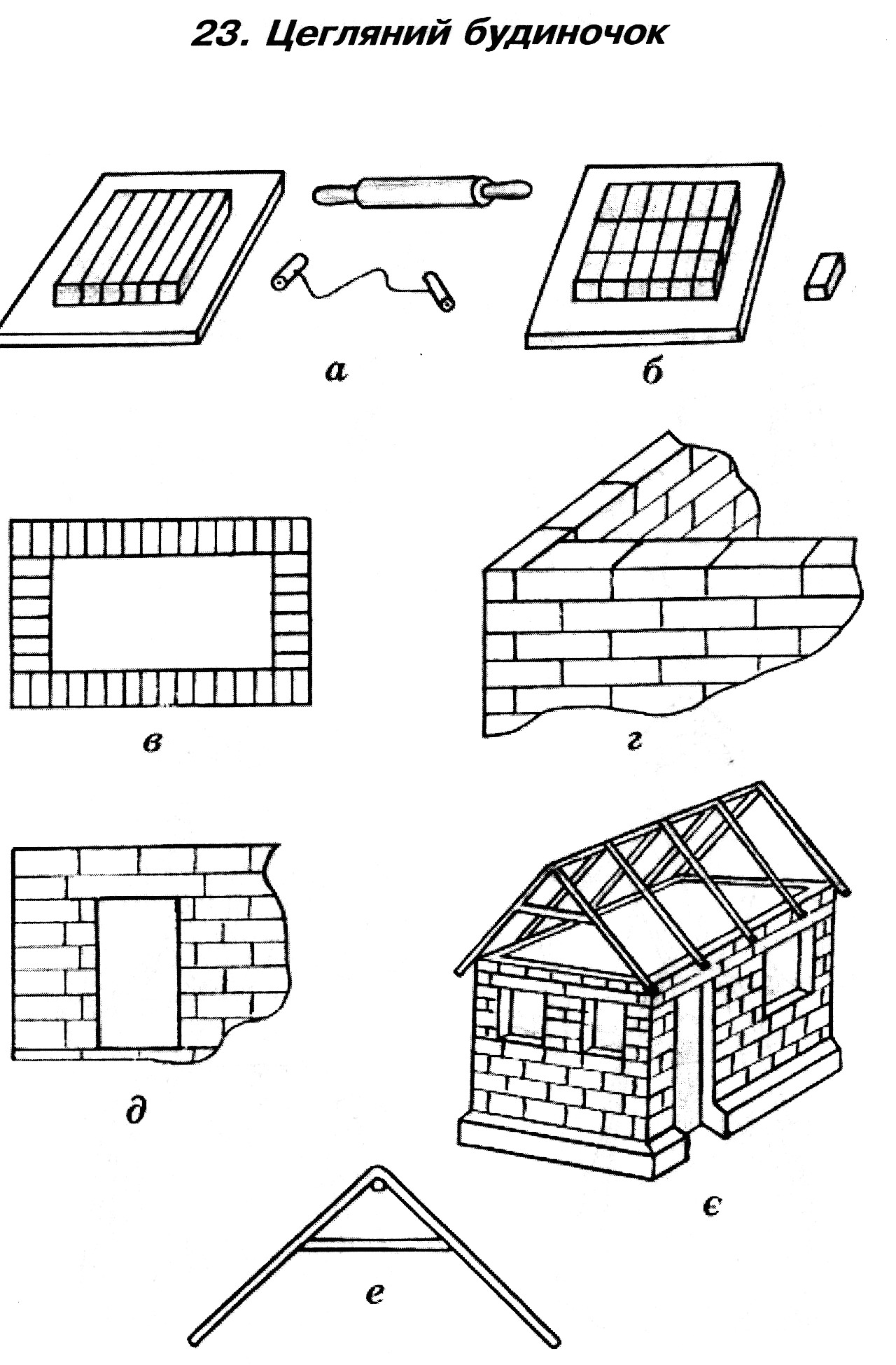 23. Цегляний будиночок

а

б

в

г

д

є

е