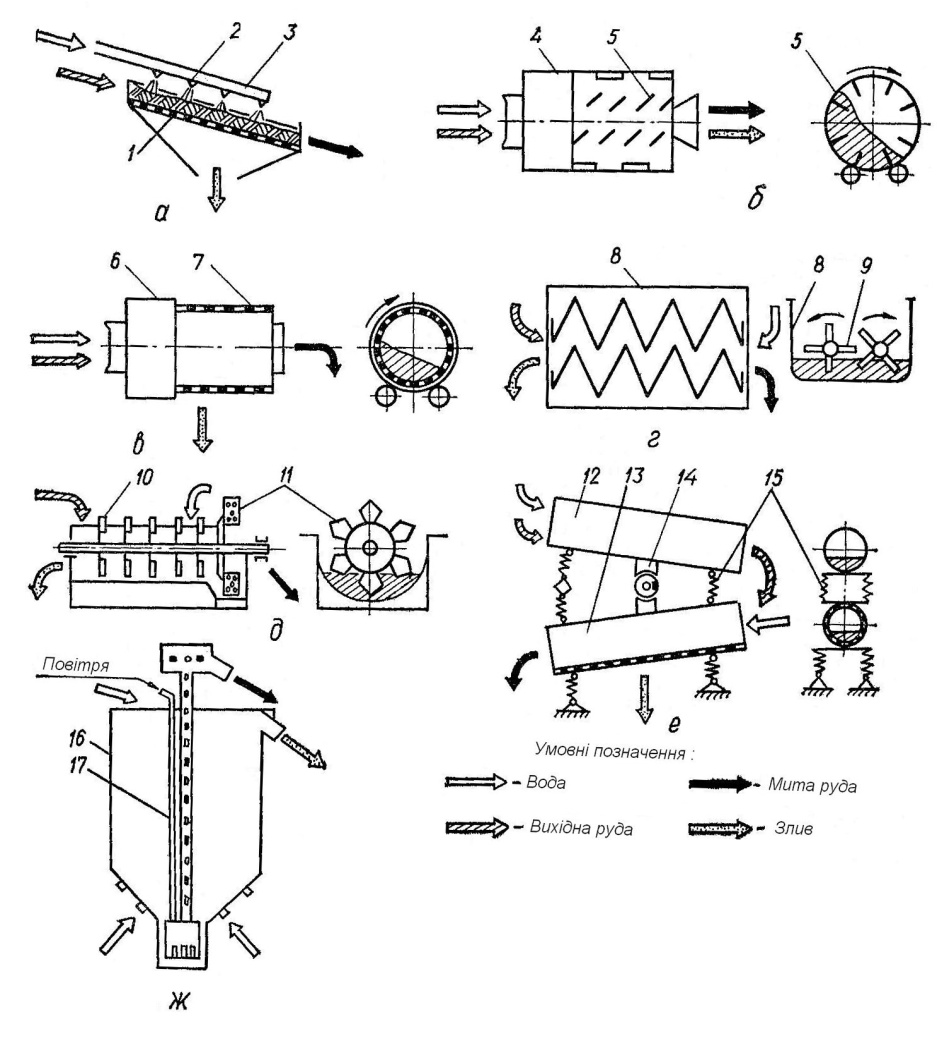 2
3
1
а
4
5
5
б
6
7
в
8
8
9
г
10
11
д
12
13
14
15
е
Повітря
16
17
ж
Умовні позначення :
- Вода
- Мита руда
- Вихідна руда
- Злив