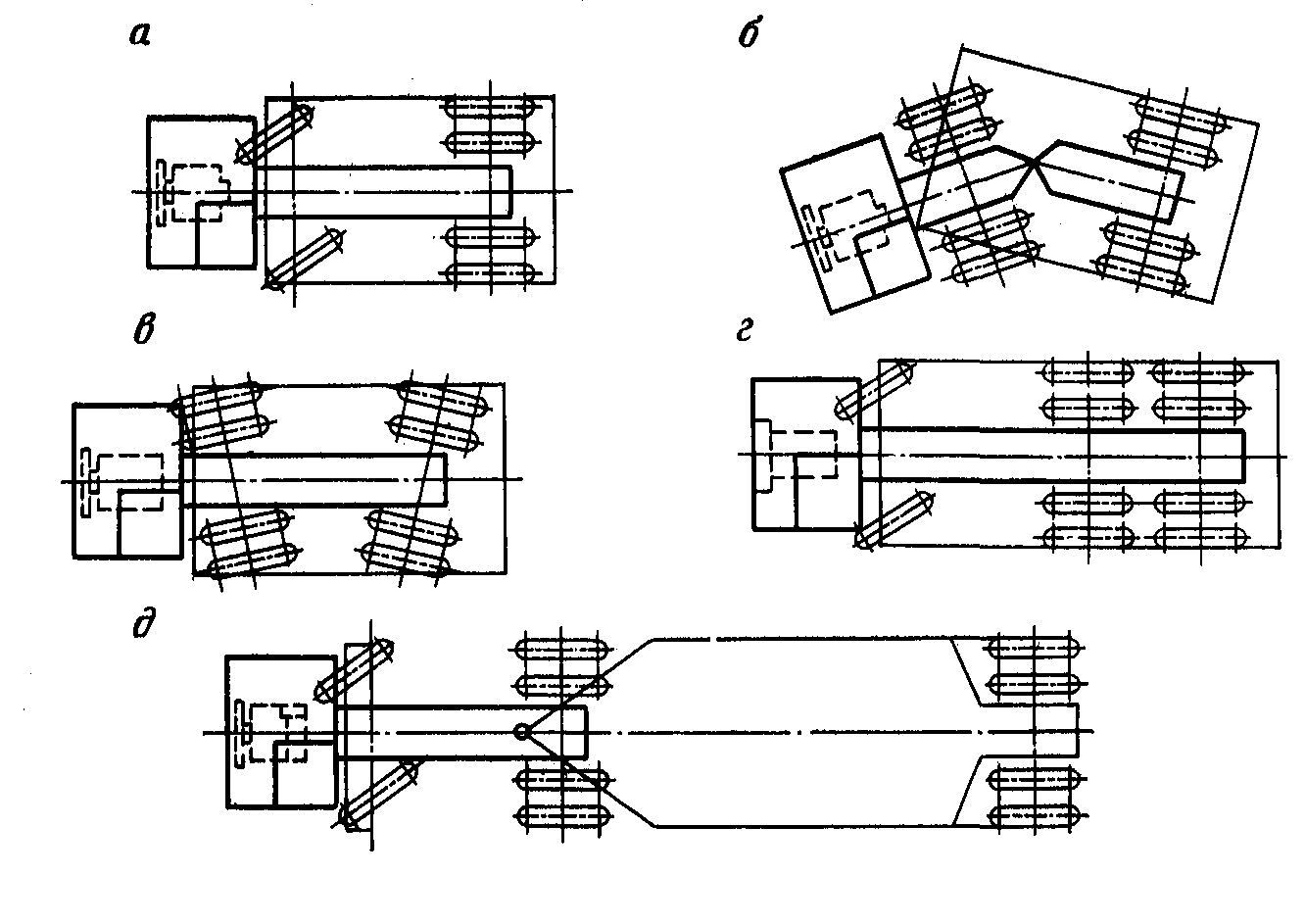 а

б

в

г

д