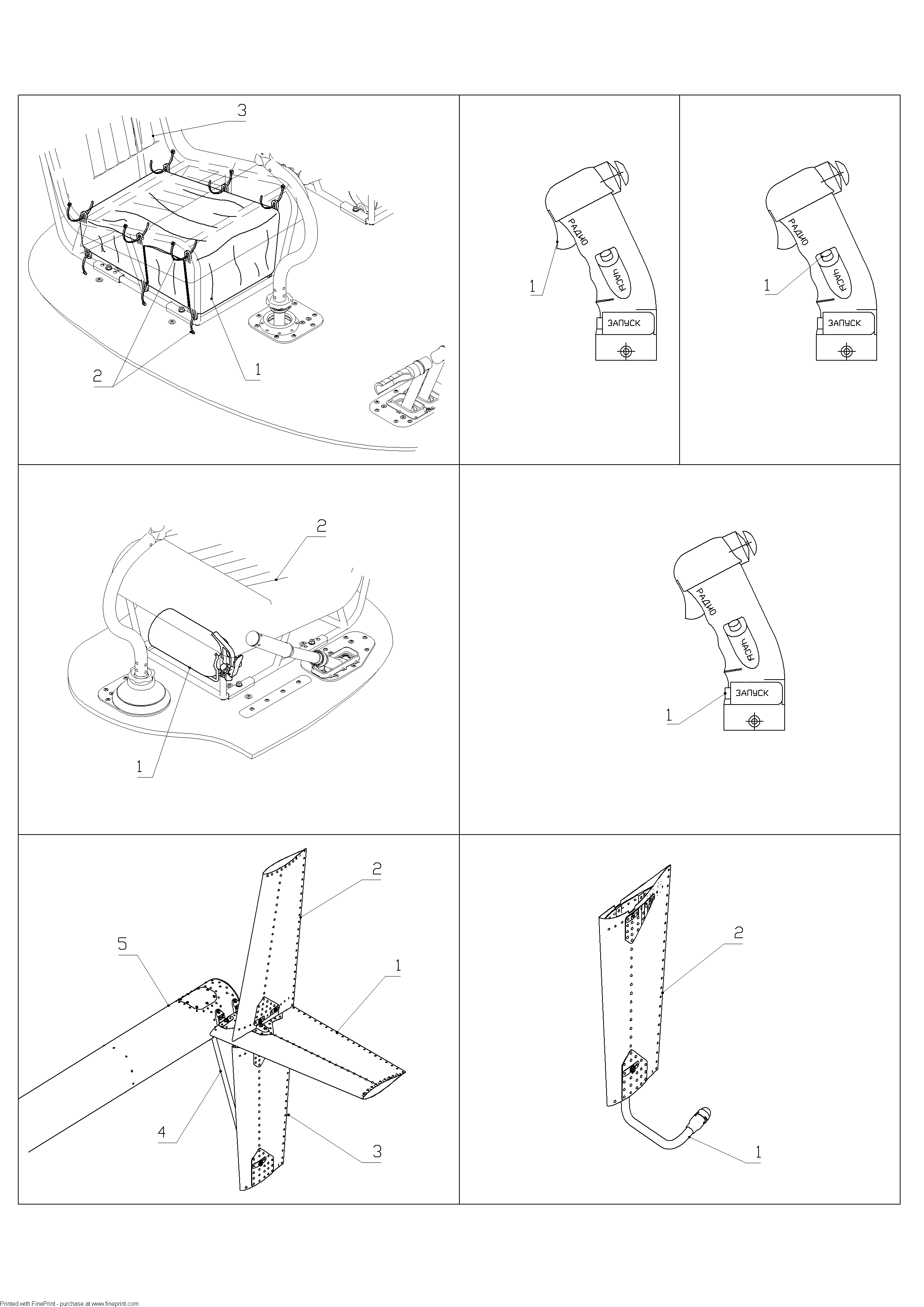 3

2

1

РАДИО
ЧАСЫ
ЗАПУСК
1

РАДИО
ЧАСЫ
ЗАПУСК
1

2

1

РАДИО
ЧАСЫ
ЗАПУСК
1

2
5
1
4
3

2
1

Printed with FinePrint - purchase at www.fineprint.com