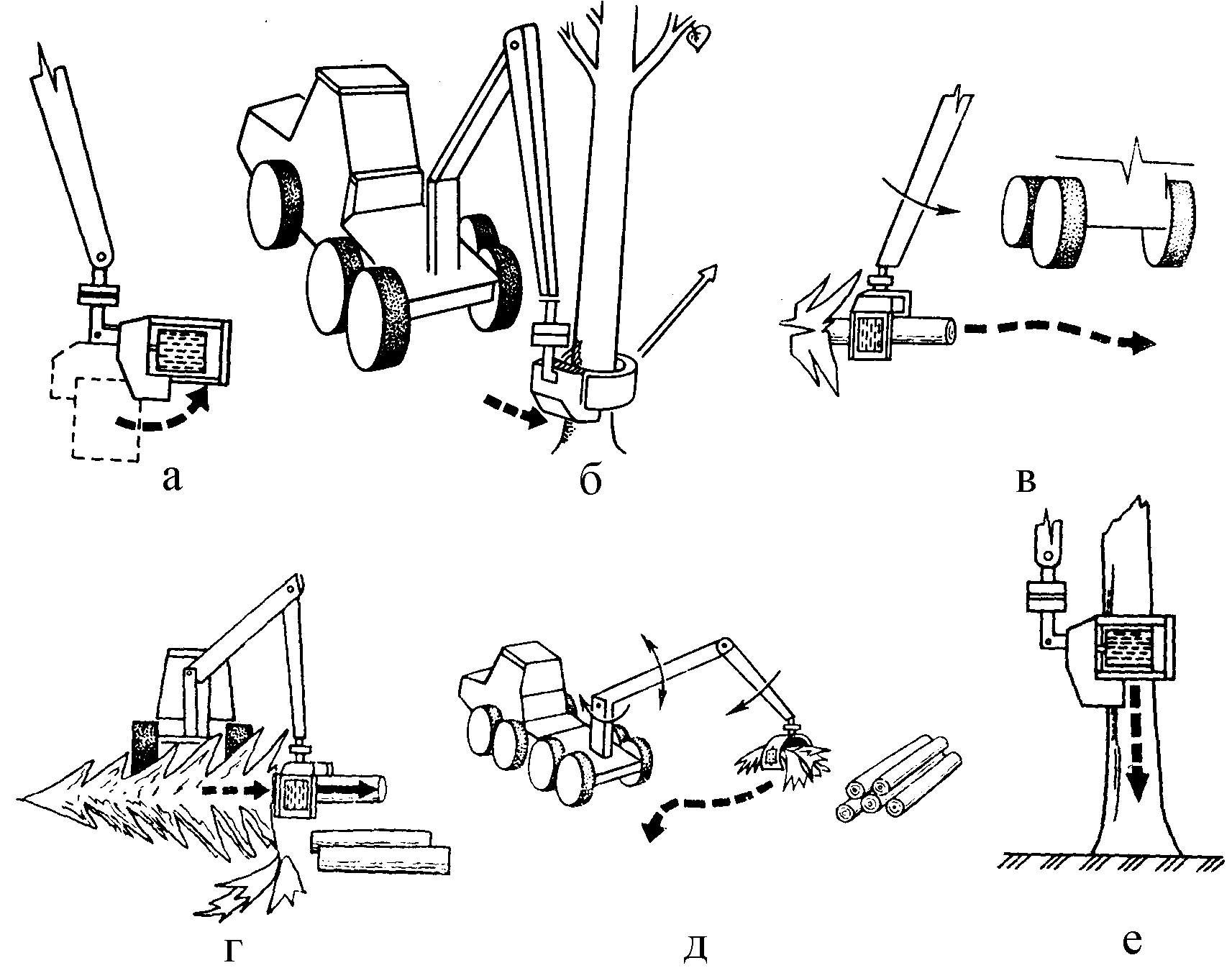 а

б

в

г

д

е