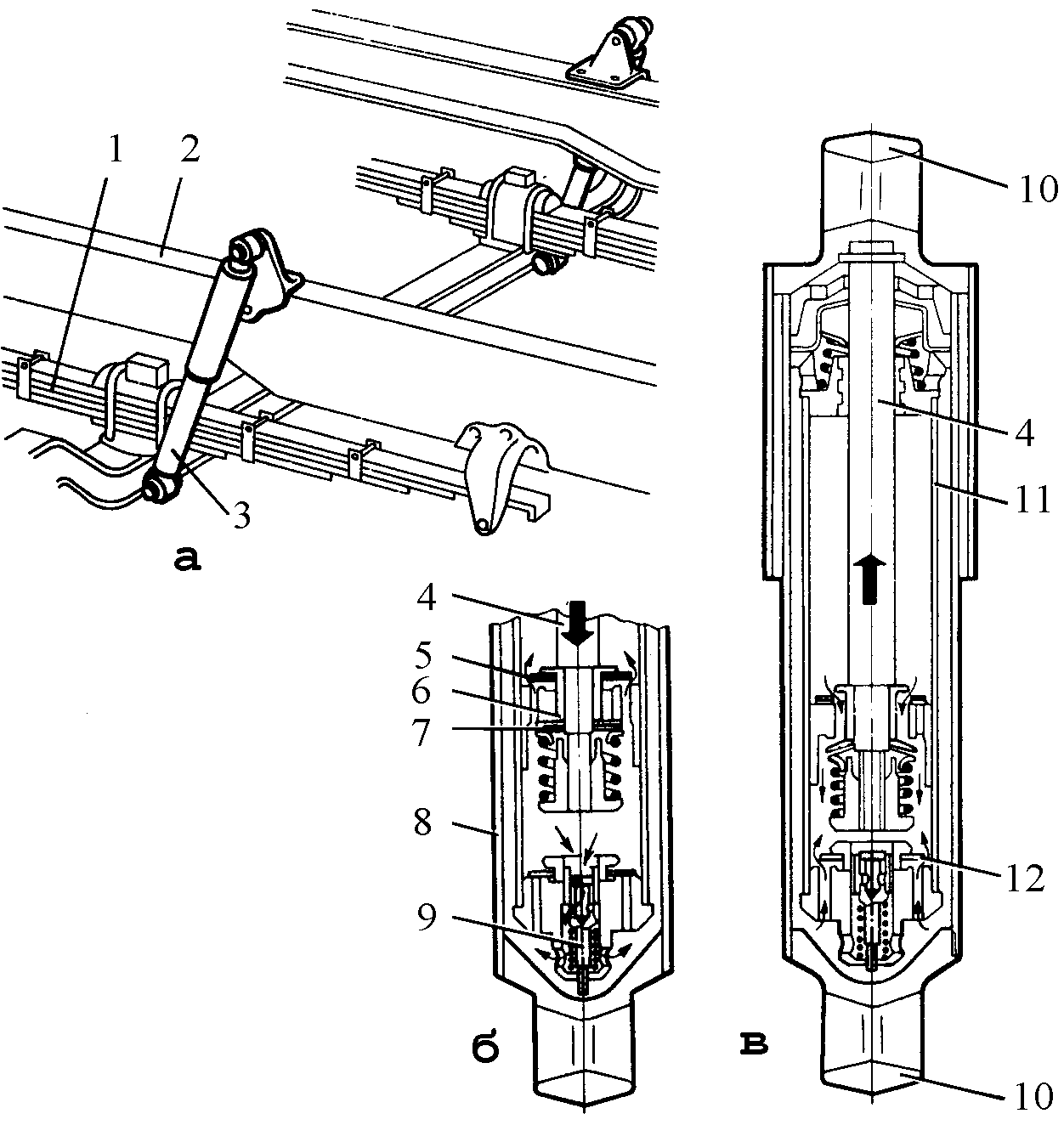 1
2
3
а
4
5
6
7
8
9
б
10
4
11
12
в
10