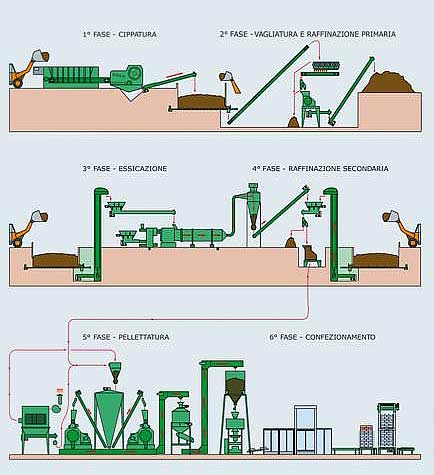 1° FASE - CIPPATURA

2° FASE - VAGLIATURA E RAFFINAZIONE PRIMARIA

3° FASE - ESSICAZIONE

4° FASE - RAFFINAZIONE SECONDARIA

5° FASE - PELLETTATURA

6° FASE - CONFEZIONAMENTO