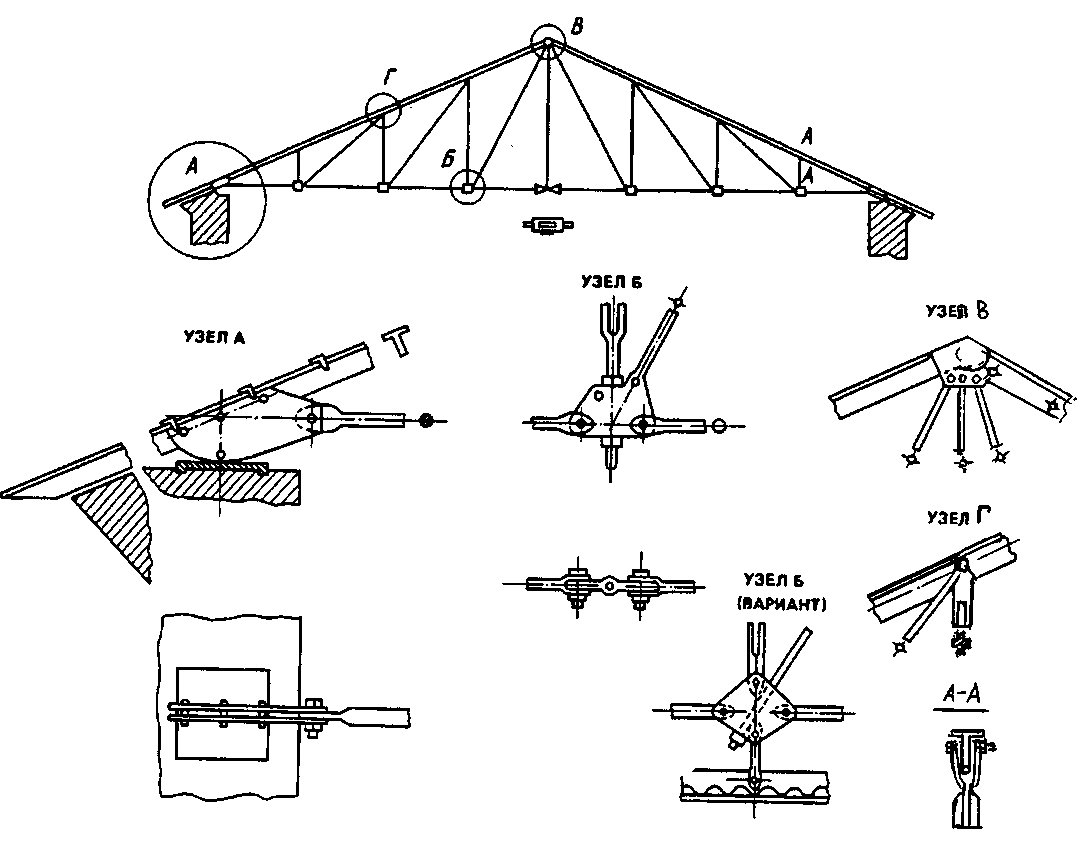 В
Г
А
Б
А
А
УЗЕЛ А
УЗЕЛ Б
УЗЕЛ В
УЗЕЛ Г
УЗЕЛ Б
(ВАРИАНТ)
А-А