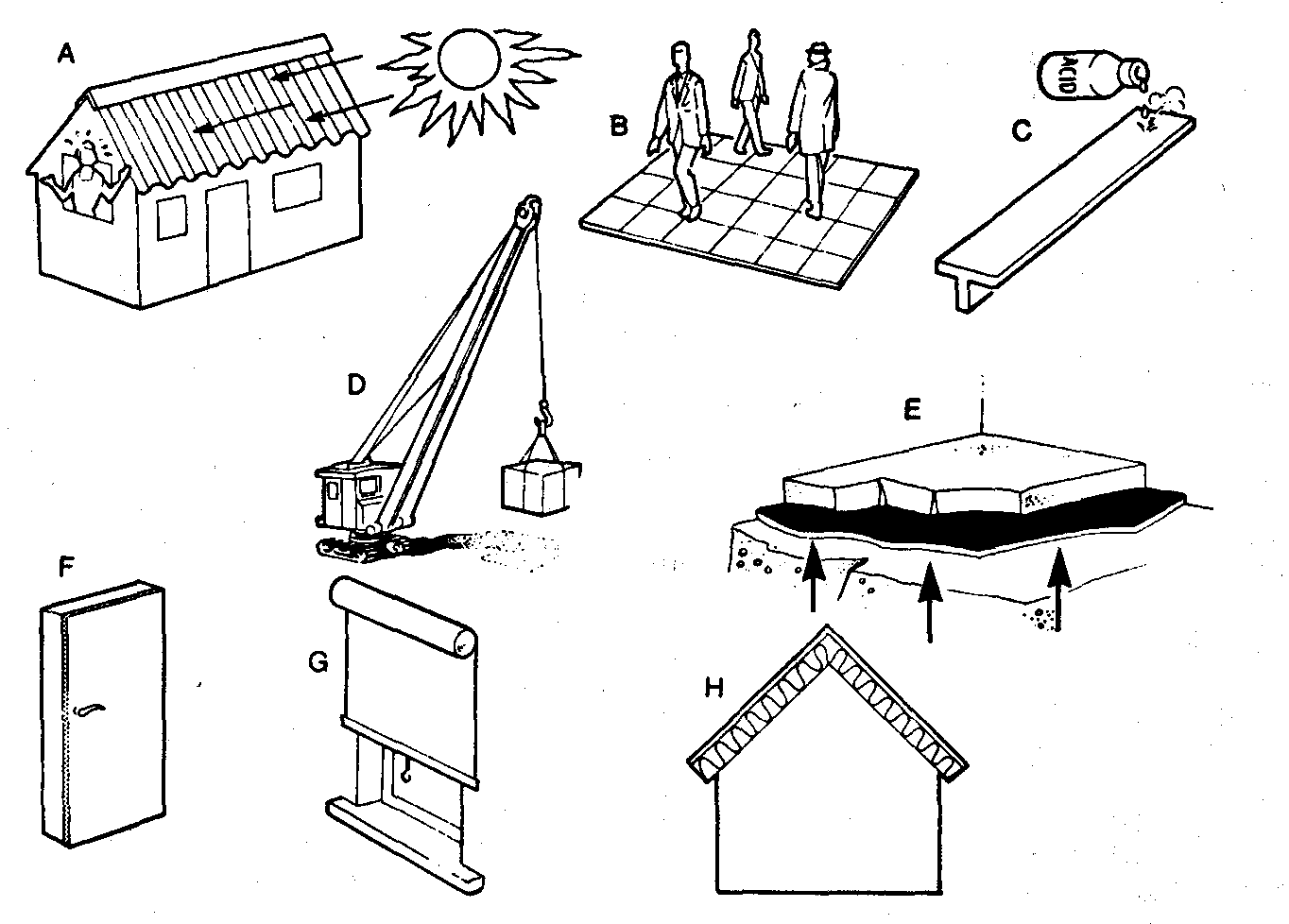 A
B
ACID
C
D
E
F
G
H