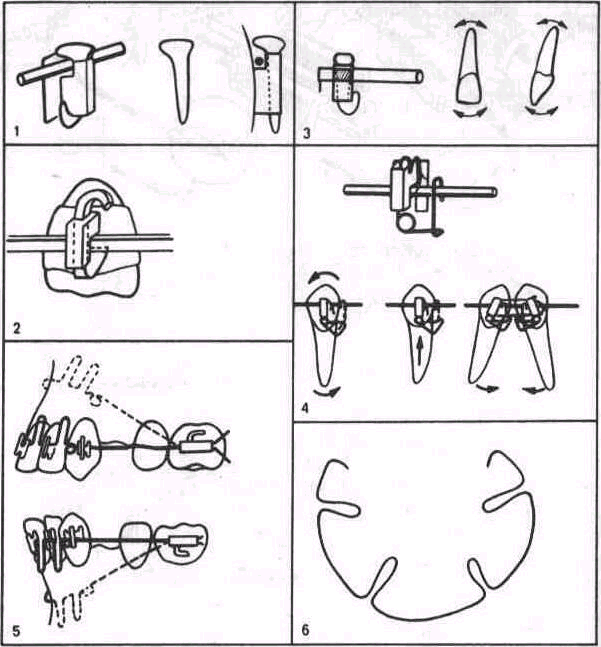 1

3

2

4

5

6