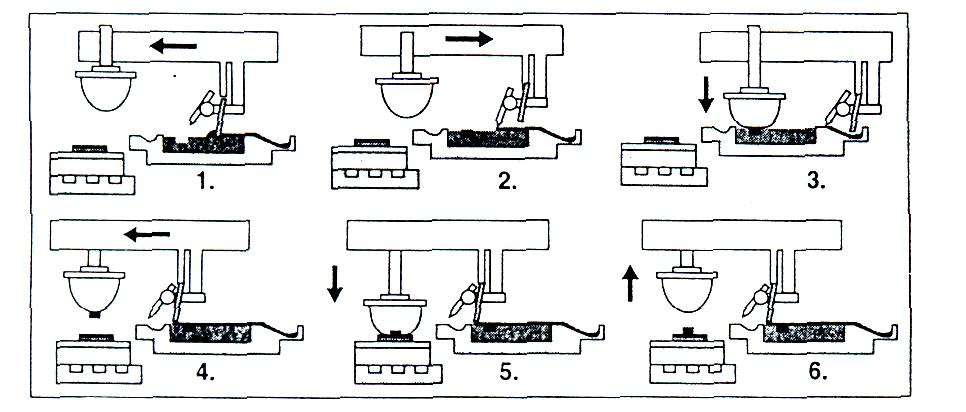 1.

2.

3.

4.

5.

6.