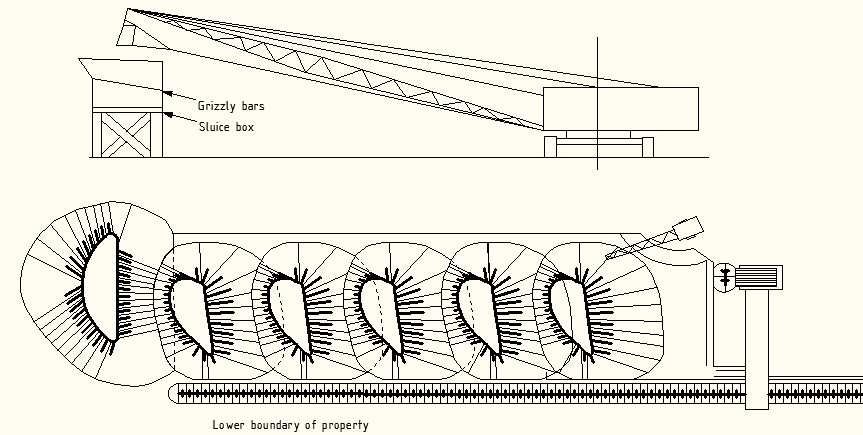 Grizzly bars
Sluice box

Lower boundary of property