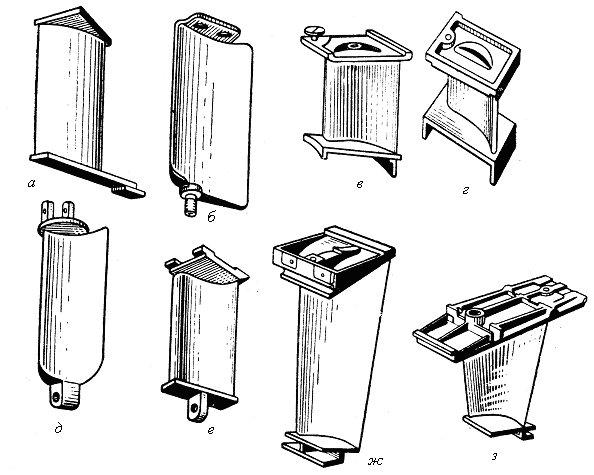 а
б
в
г
д
е
ж
з