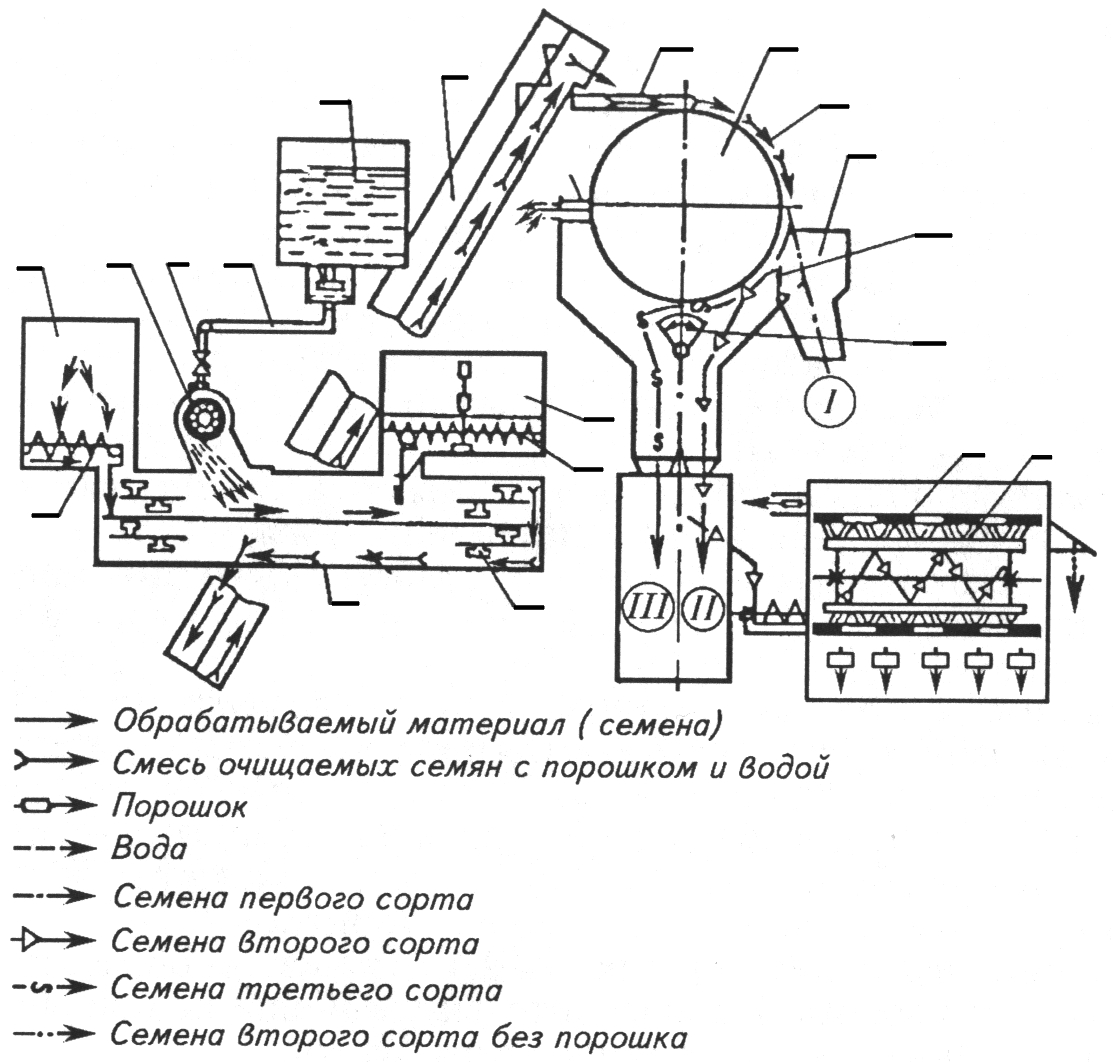 I

III

II

Обрабатываемый материал ( семена)

Смесь очищаемых семян с порошком и водой

Порошок

Вода

Семена первого сорта

Семена второго сорта

Семена третьего сорта

Семена второго сорта без порошка