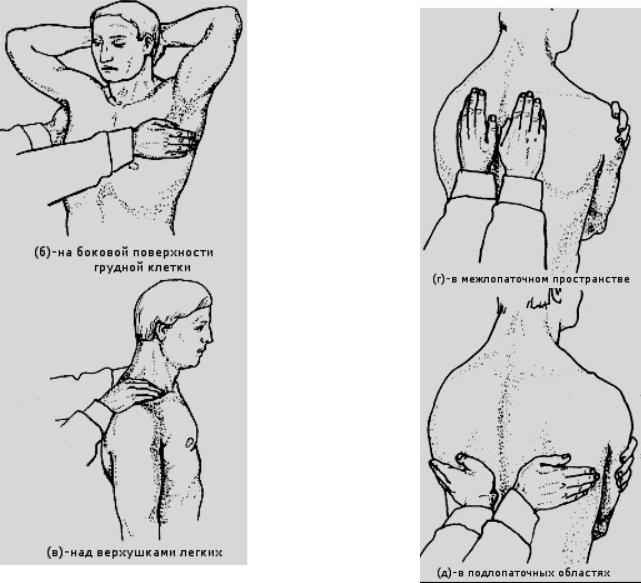 (б)-на боковой поверхности грудной клетки

(в)-над верхушками легких

(г)-в межлопаточном пространстве

(д)-в подлопаточных областях