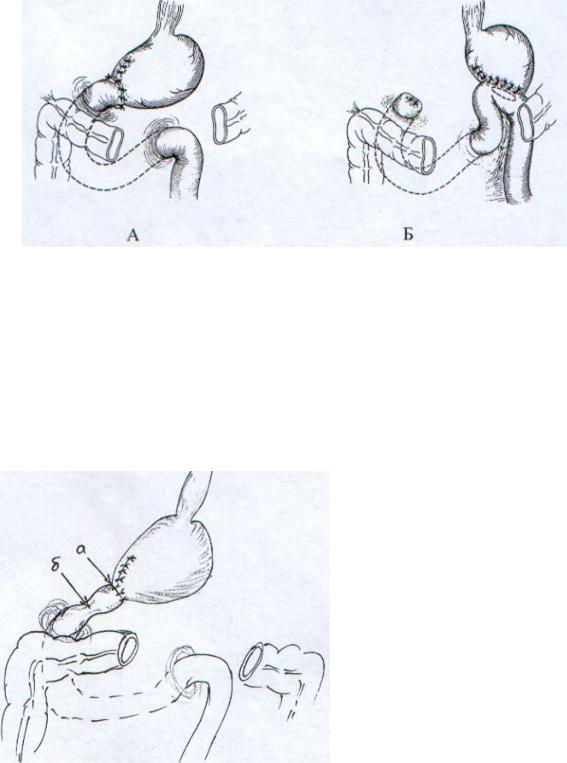 А

Б

б

а