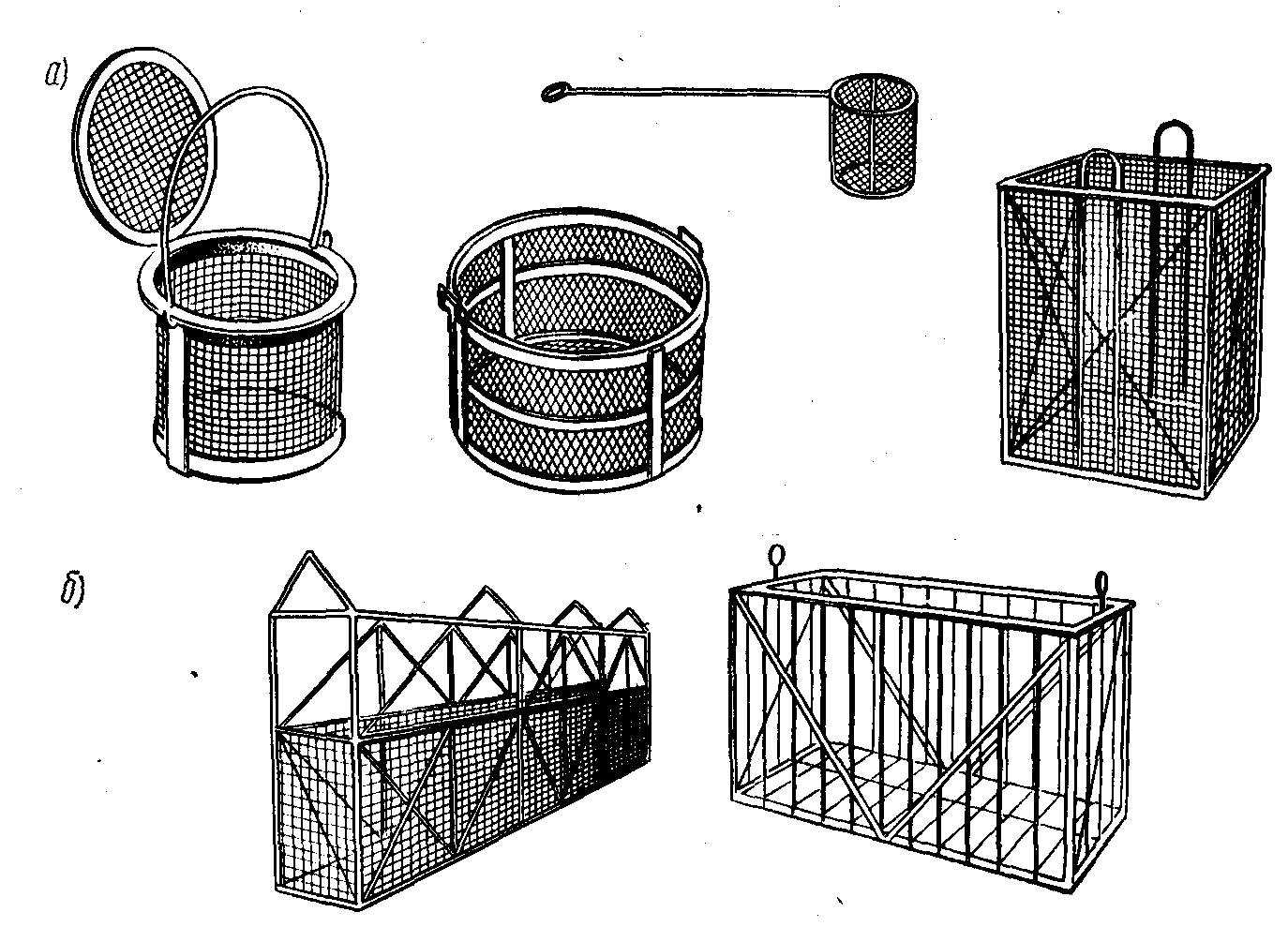 а)

б)