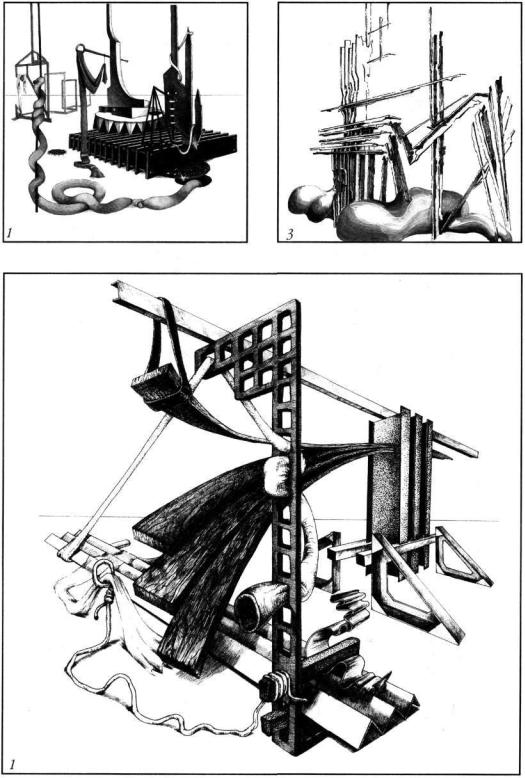 1

3

1