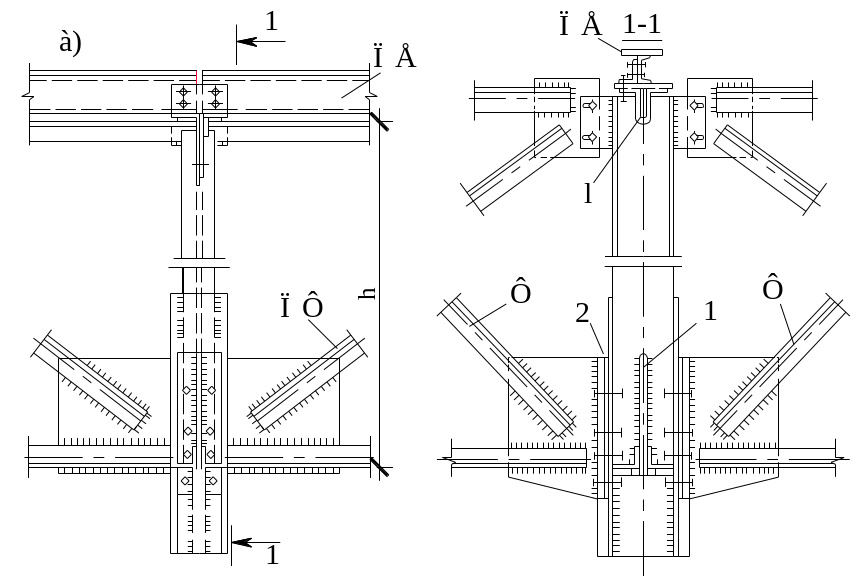 à)
1
Ï Å
h
Ï Ô
1
Ï Å 1-1
l
Ô
2
1
Ô