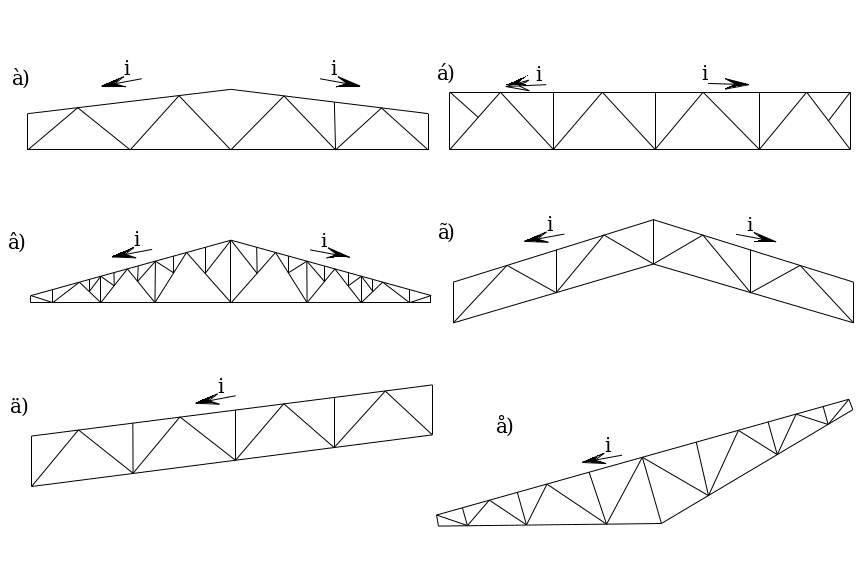 à)
i
i
á)
i
i
â)
i
i
ã)
i
i
ä)
i
å)
i