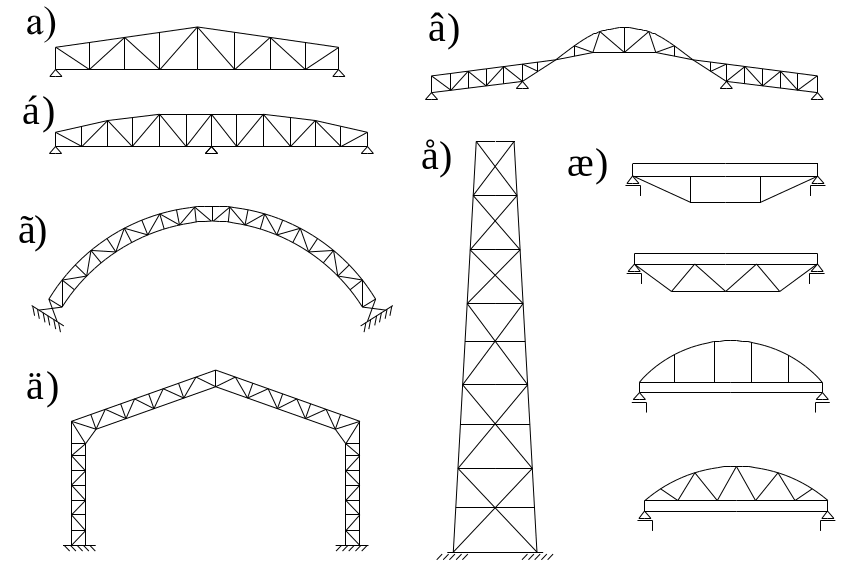 a)
á)
ã)
ä)
â)
å)
æ)