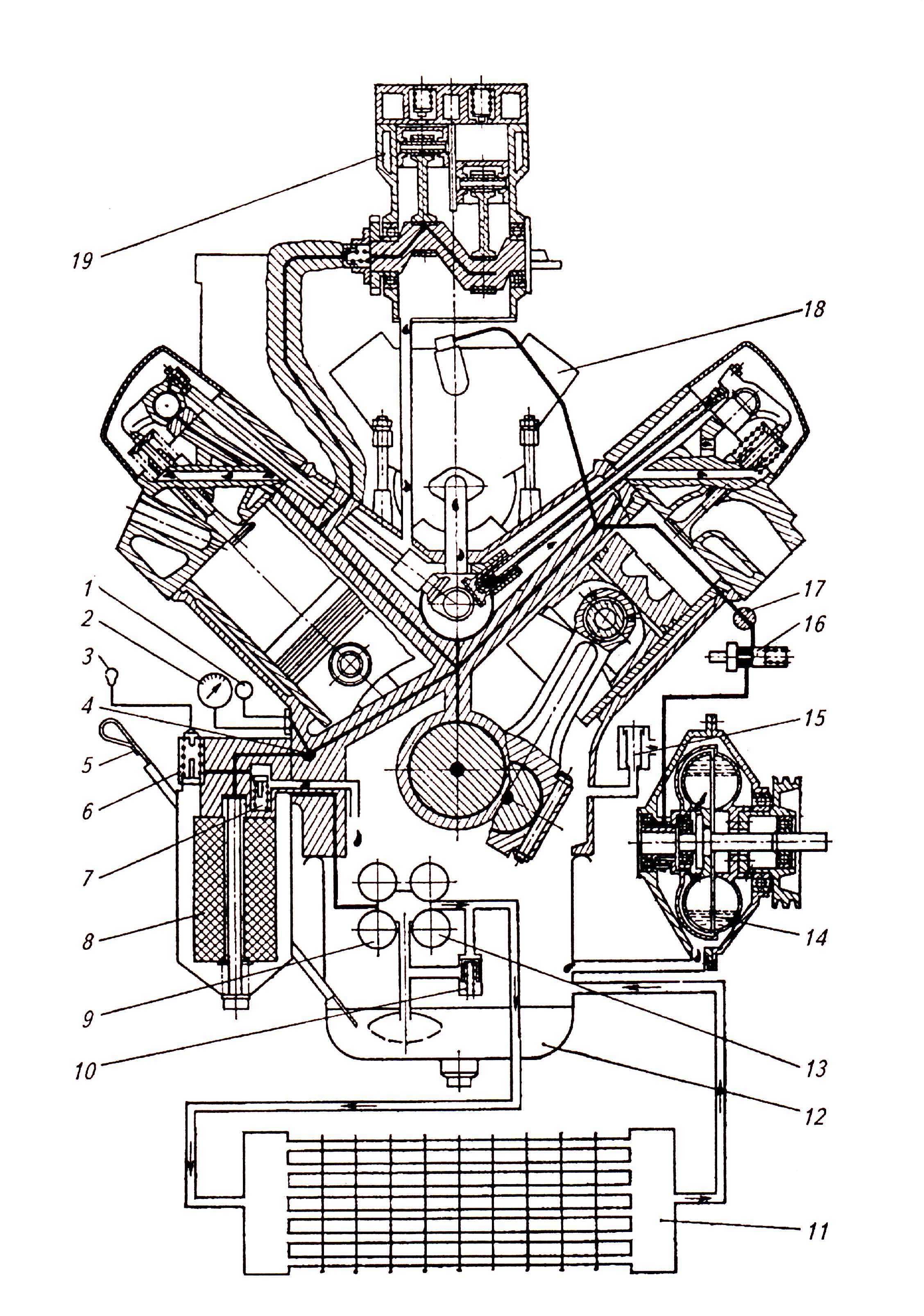 19
18
1
2
3
4
5
6
7
8
9
10
17
16
15
14
13
12
11