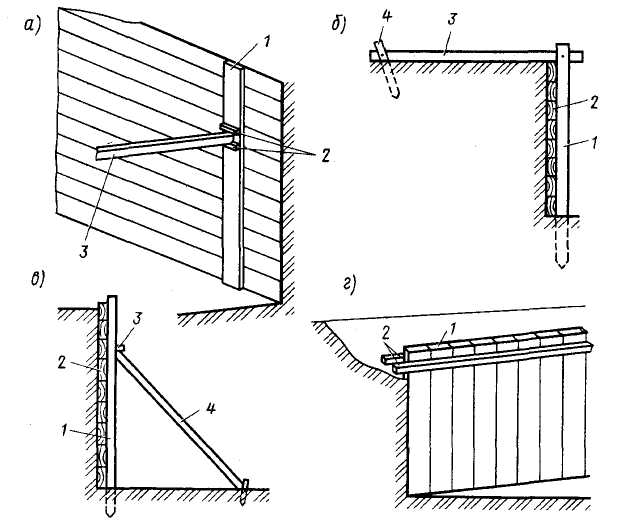 а)
1
2
3
б)
4
3
2
1
в)
3
2
4
1
г)
2
1