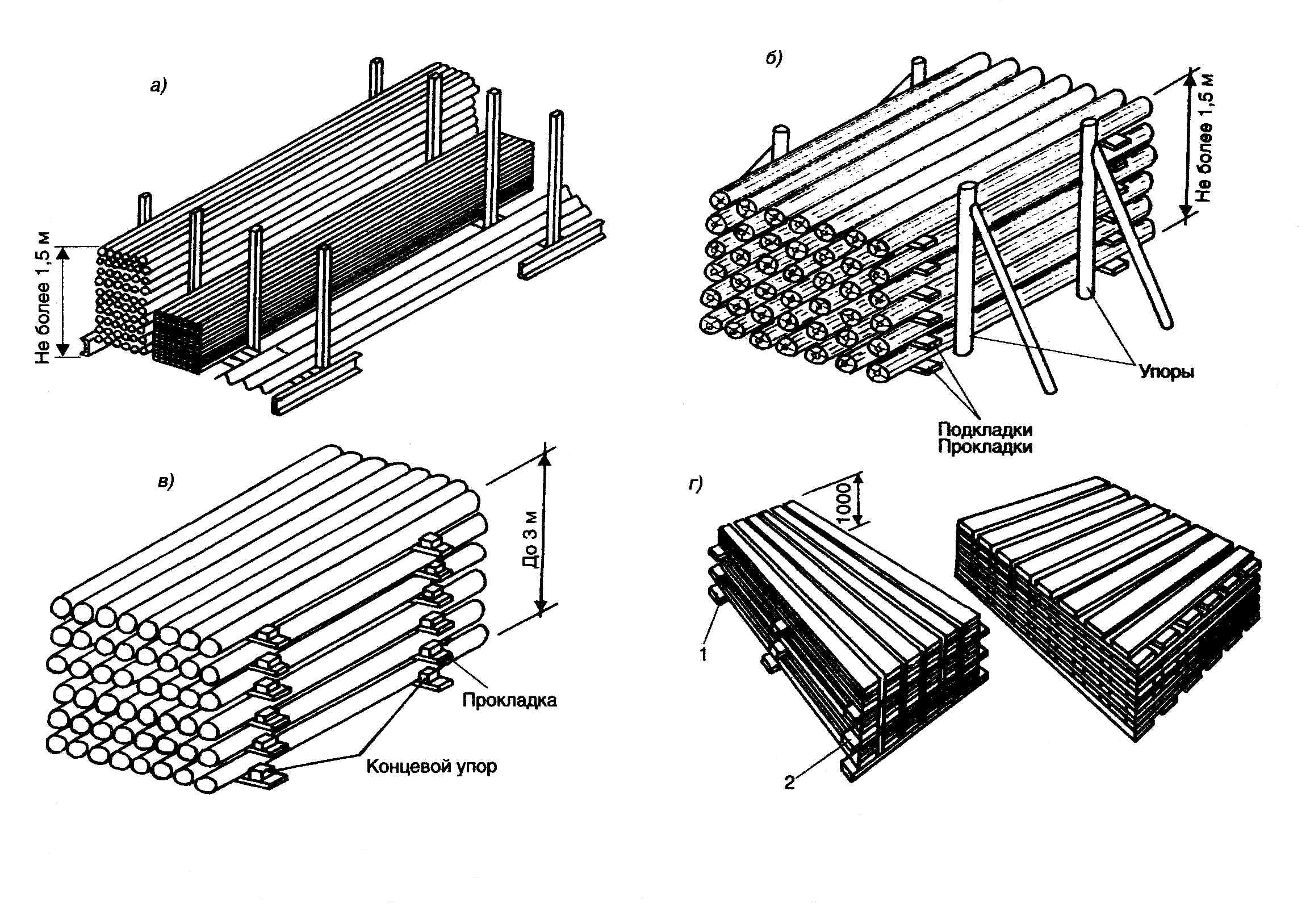 а)

Не более 1,5 м

б)

Не более 1,5 м

Упоры

Подкладки
Прокладки

в)

До 3 м

Прокладка

Концевой упор

г)

1000

1

2