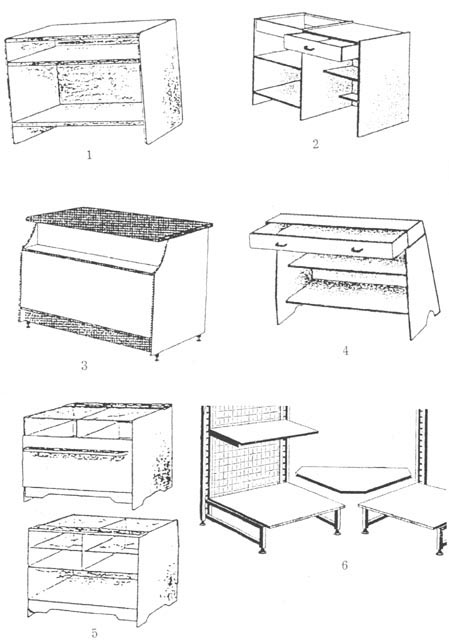 1

2

3

4

5

6