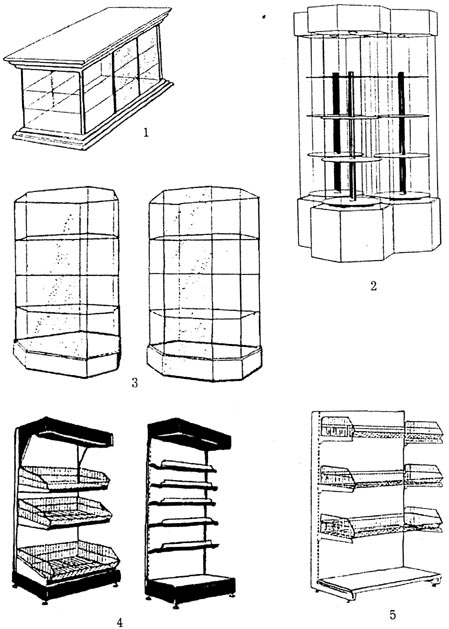 1

2

3

4

5