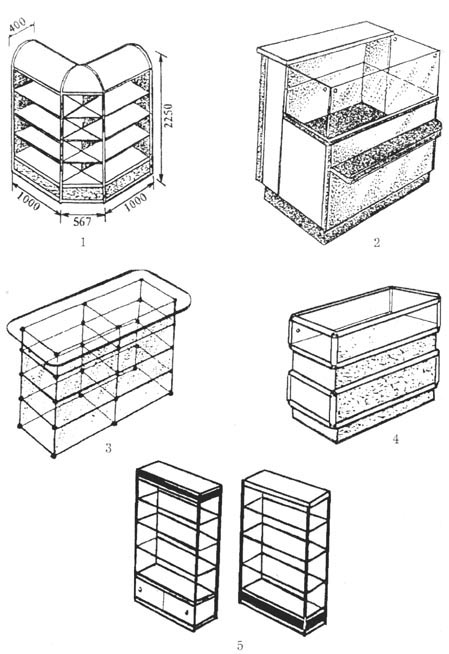 400

2250

1000

567

1000

1

2

3

4

5