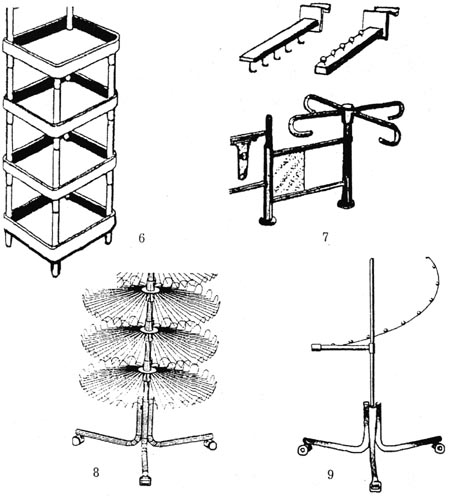 6

7

8

9