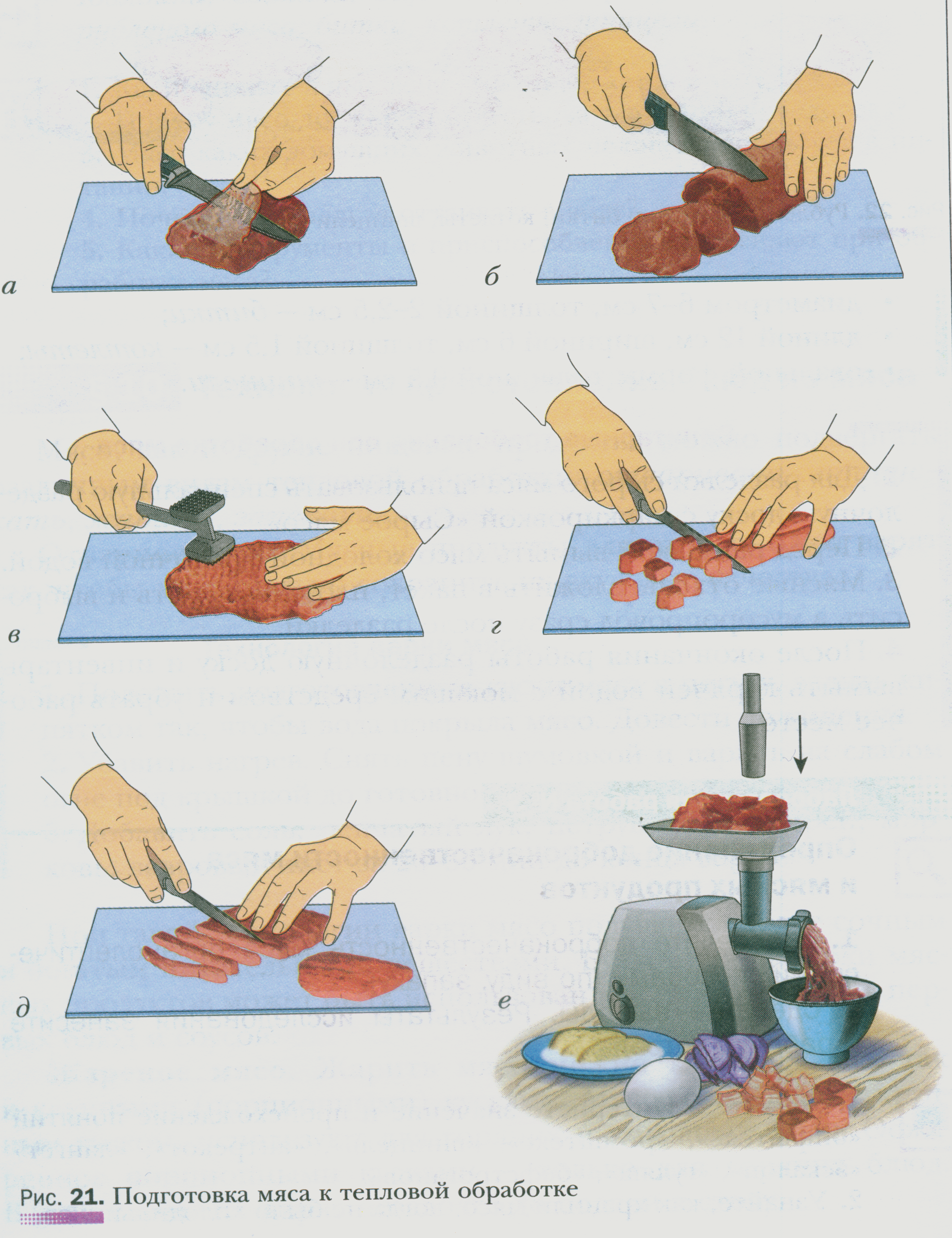 а

б

в

г

д

е

Рис. 21. Подготовка мяса к тепловой обработке