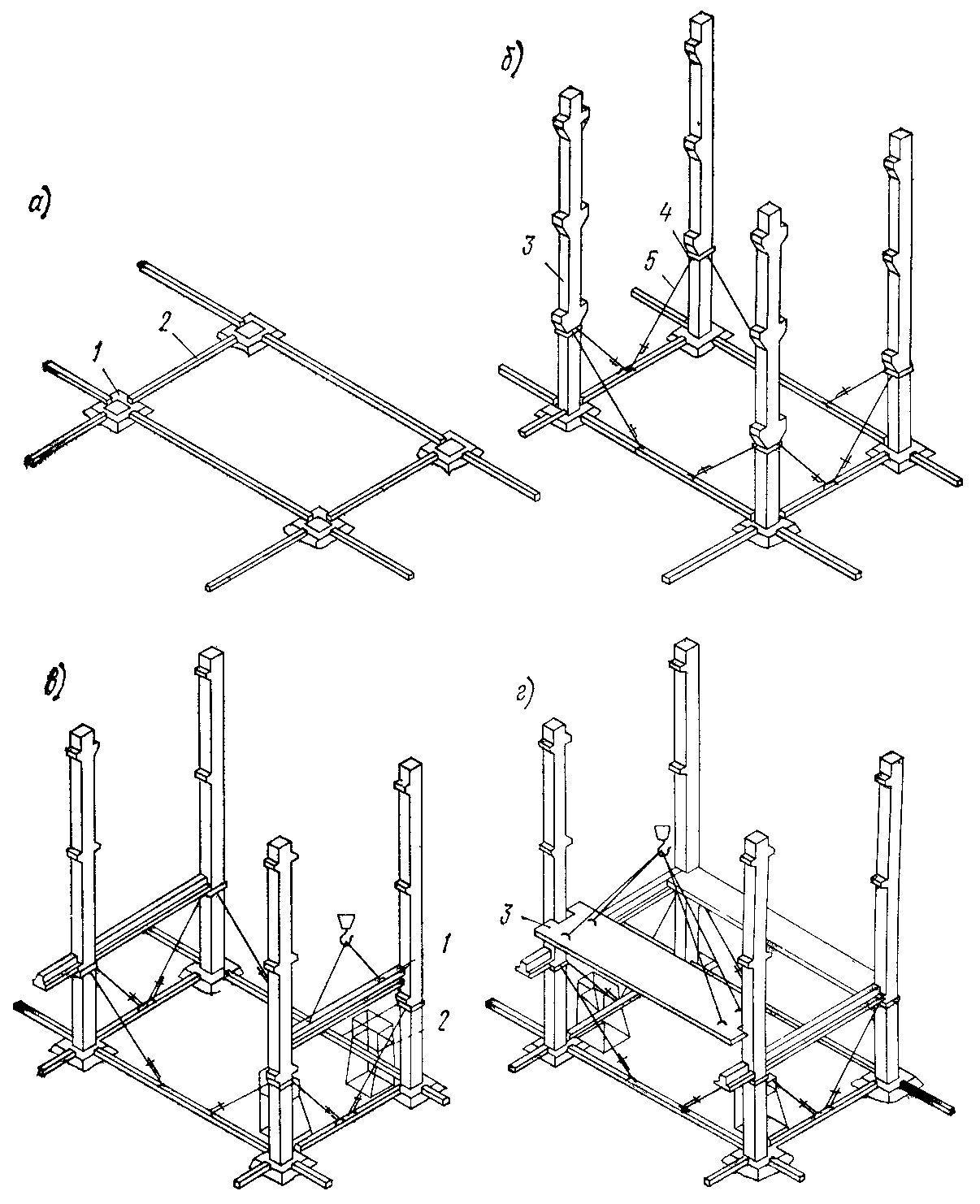 а)

1

2

б)

3

4

5

в)

1

2

г)

3