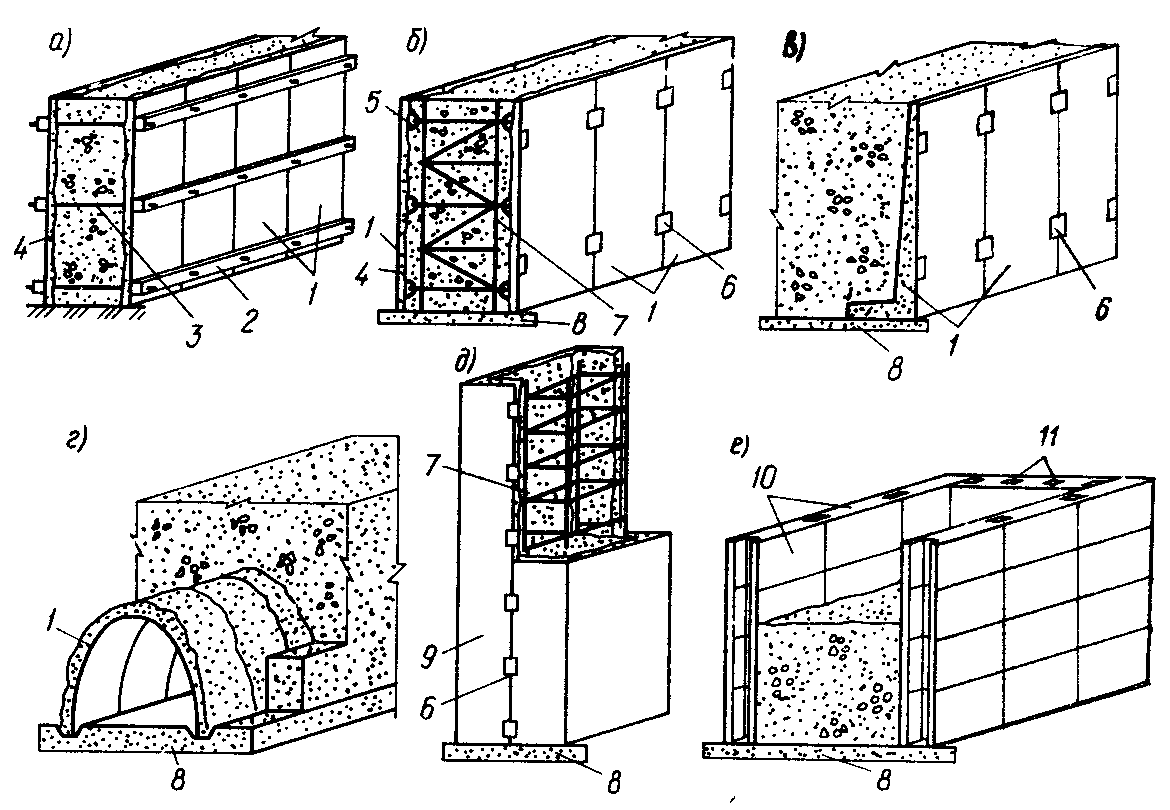 а)
4
3
2
1
б)
5
1
4
8
7
1
6
в)
8
1
6
г)
1
8
д)
7
9
6
8
е)
10
11
8