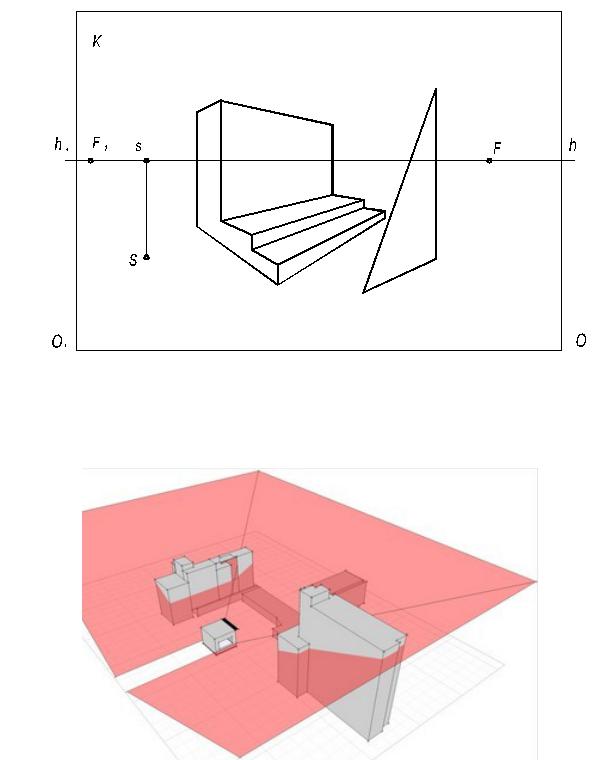 K

h, F, s F h

S

O, O