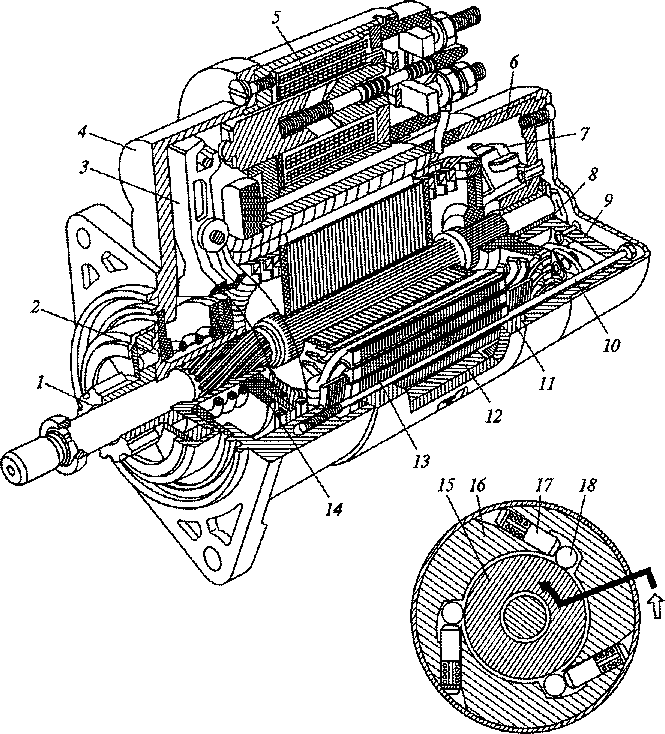 5
6
4
7
3
8
9
2
10
1
11
12
13
14
15
16
17
18