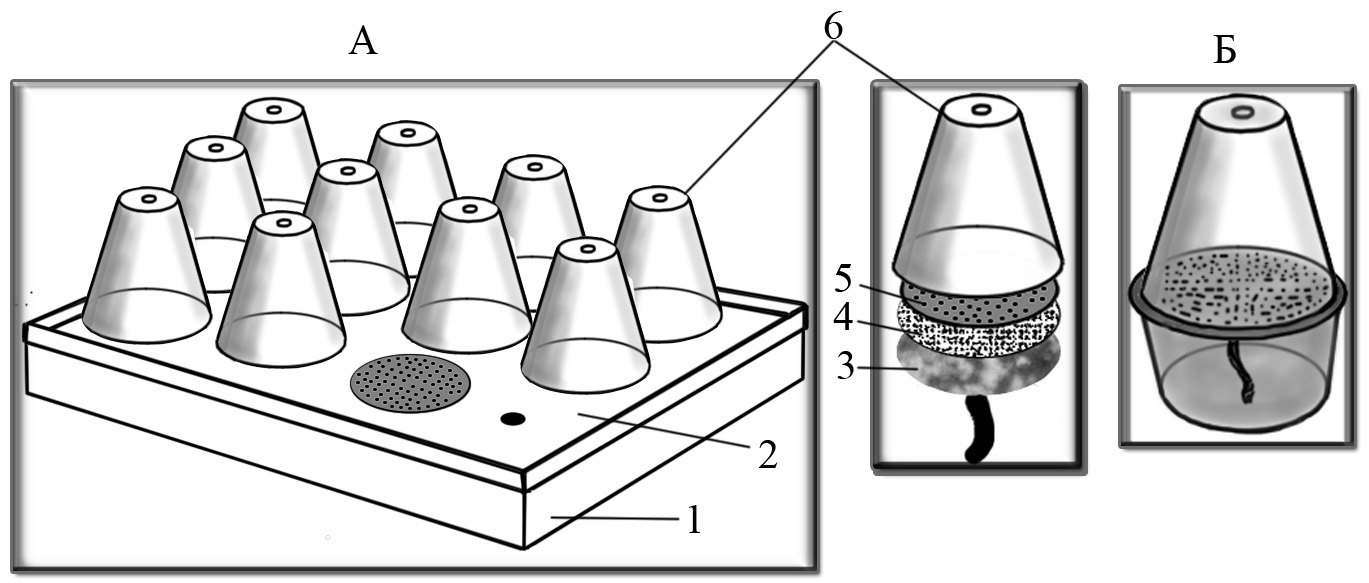 А
6
Б
5
4
3
2
1